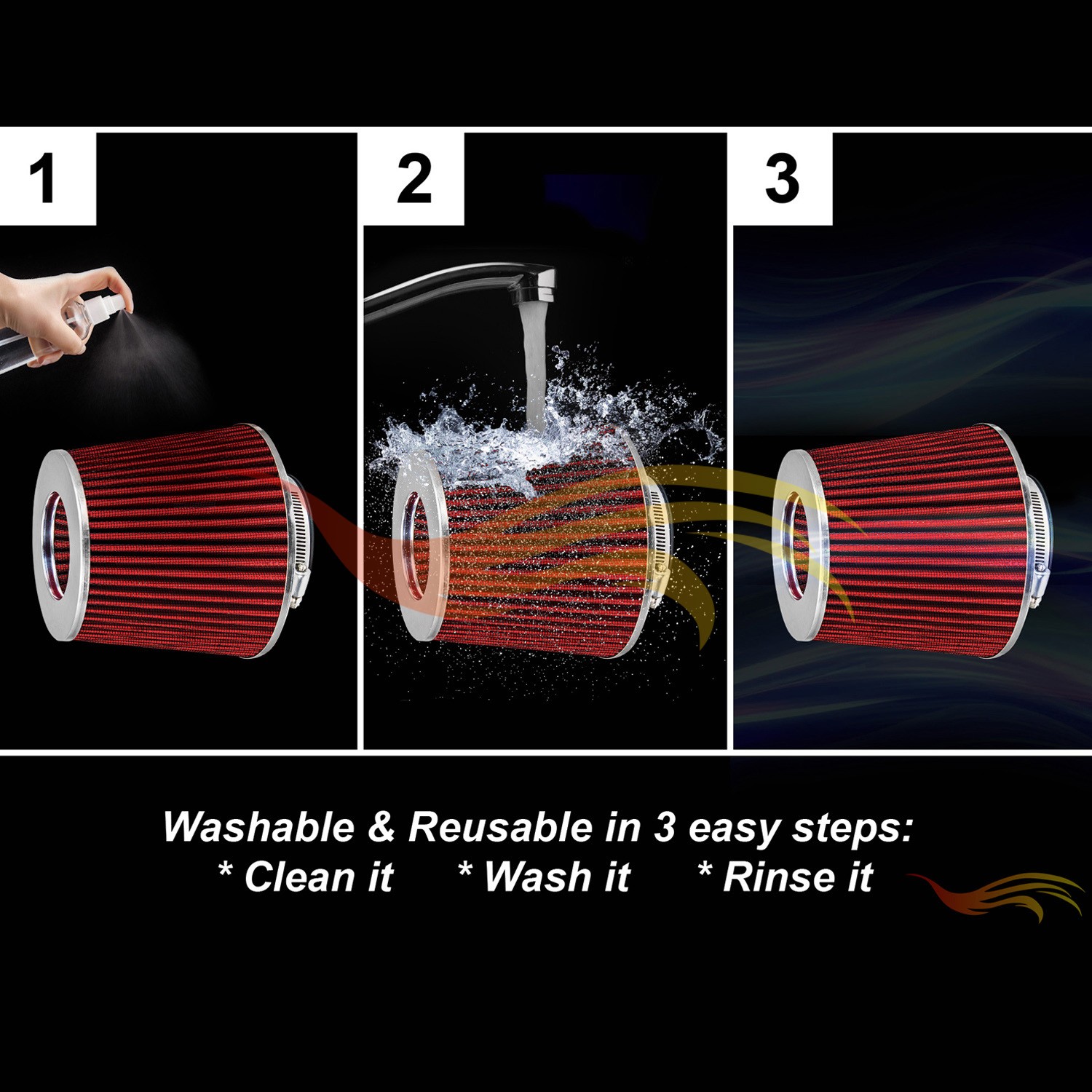 1

2

3

Washable & Reusable in 3 easy steps:
* Clean it * Wash it * Rinse it