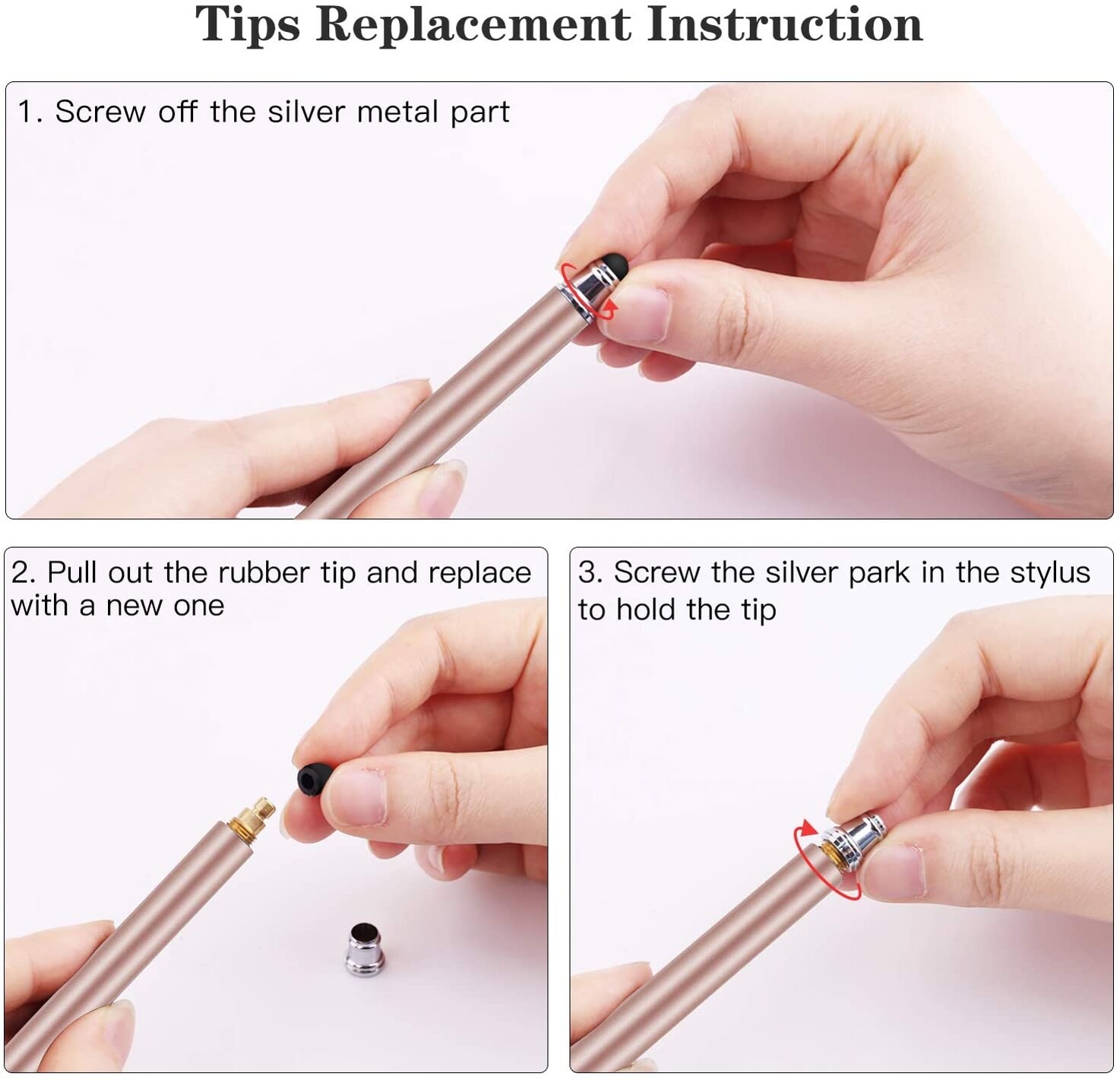 Tips Replacement Instruction

1. Screw off the silver metal part

2. Pull out the rubber tip and replace with a new one

3. Screw the silver park in the stylus to hold the tip