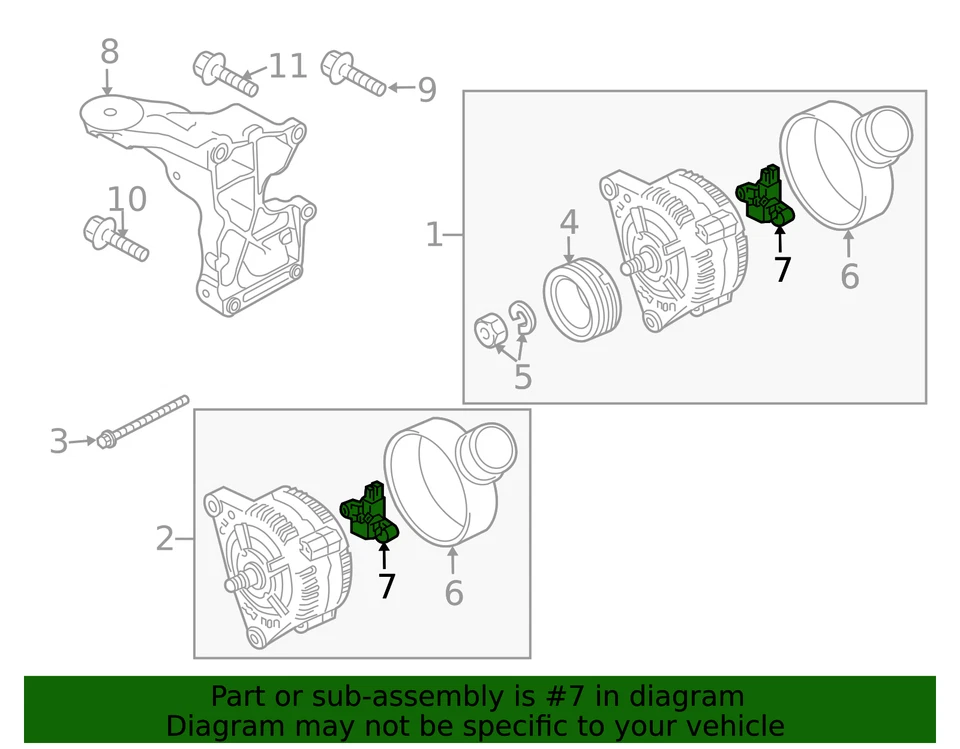 8
11
9
10
1
4
7
6
5
3
2
7
6

Part or sub-assembly is #7 in diagram
Diagram may not be specific to your vehicle