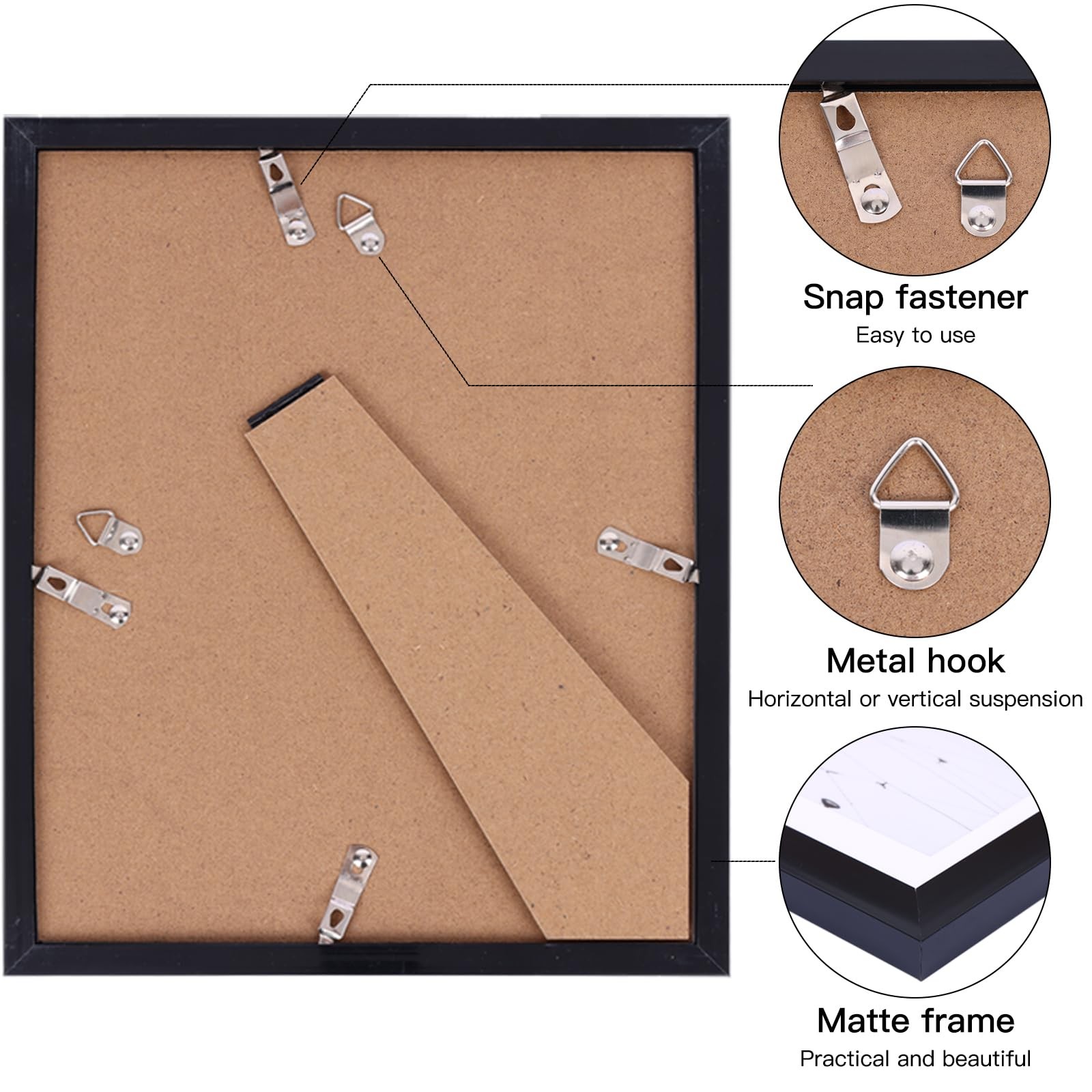 Snap fastener
Easy to use

Metal hook
Horizontal or vertical suspension

Matte frame
Practical and beautiful