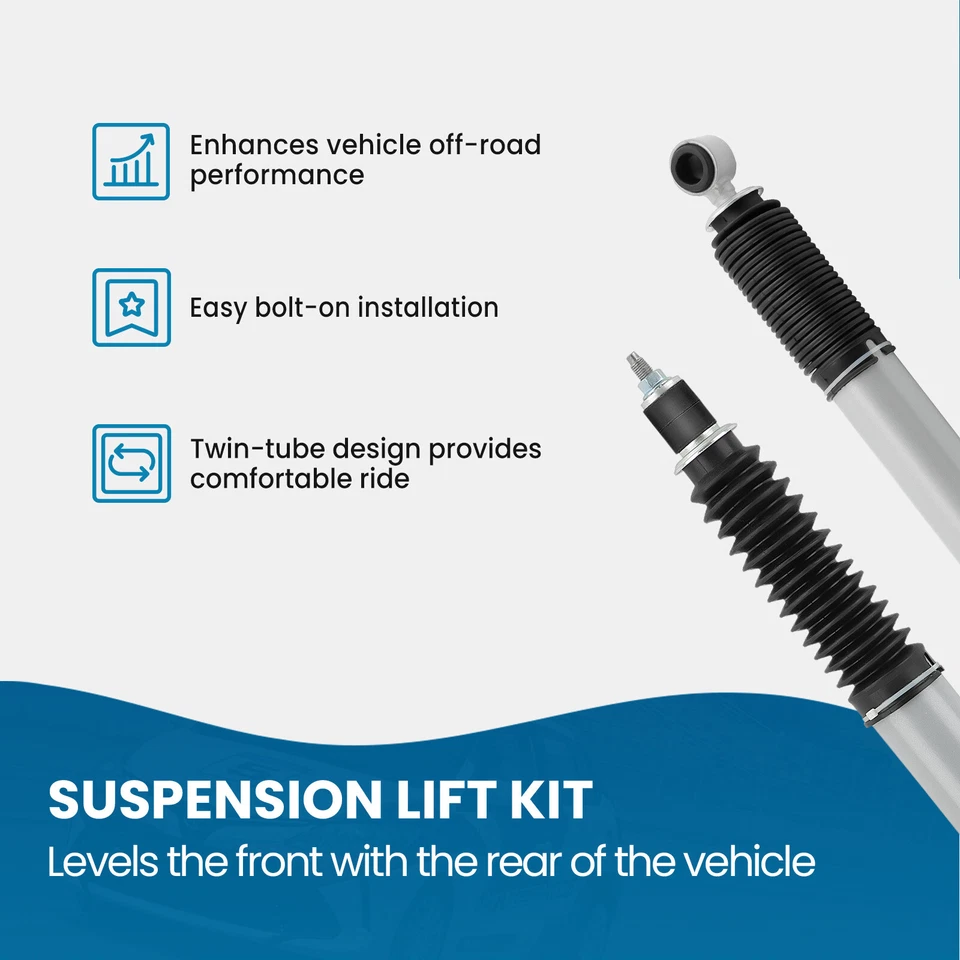 Enhances vehicle off-road performance

Easy bolt-on installation

Twin-tube design provides comfortable ride

SUSPENSION LIFT KIT
Levels the front with the rear of the vehicle