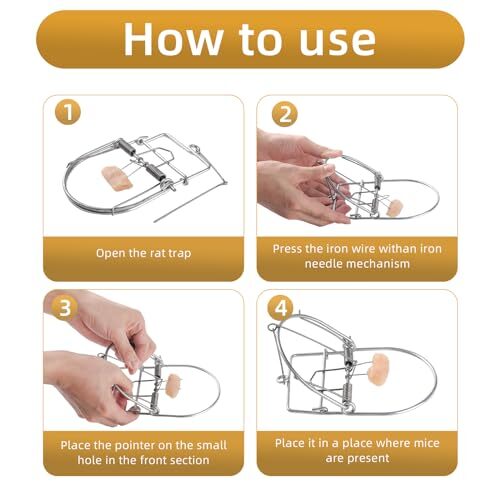 How to use

1

Open the rat trap

2

Press the iron wire withan iron needle mechanism

3

Place the pointer on the small hole in the front section

4

Place it in a place where mice are present