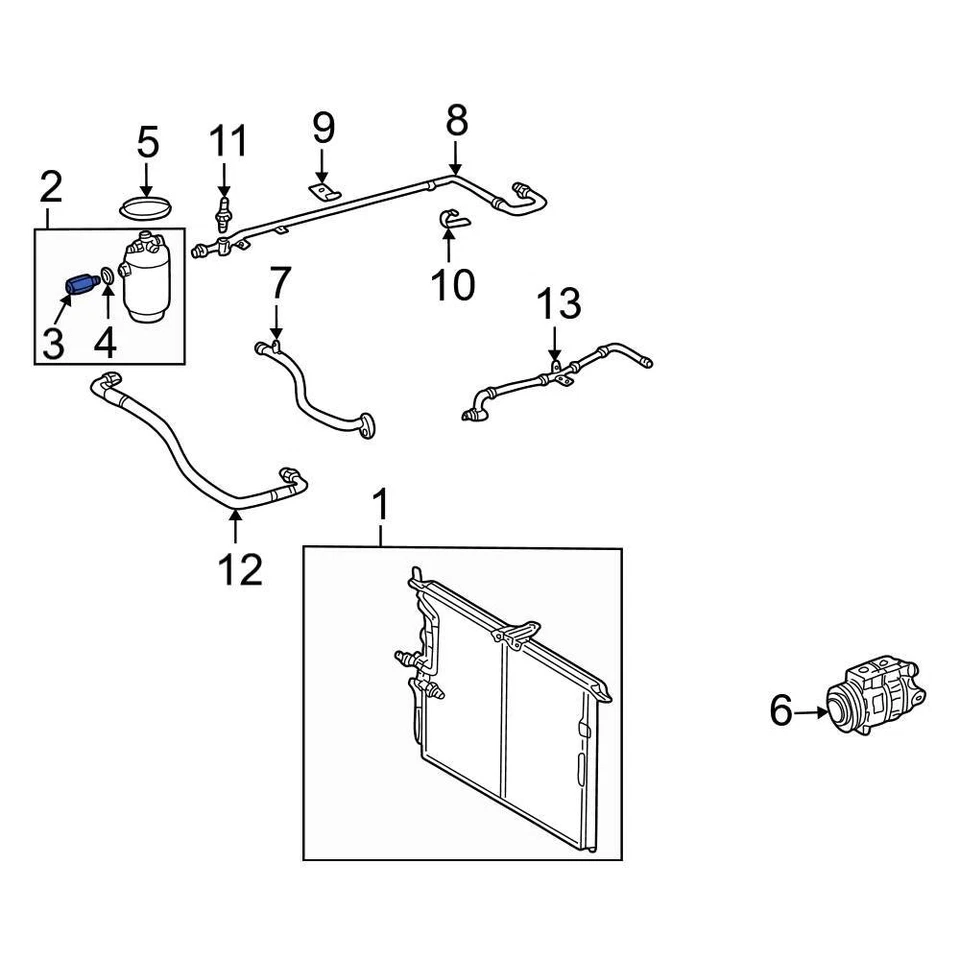 5
11
9
8
2
10
7
13
3
4
12
1
6