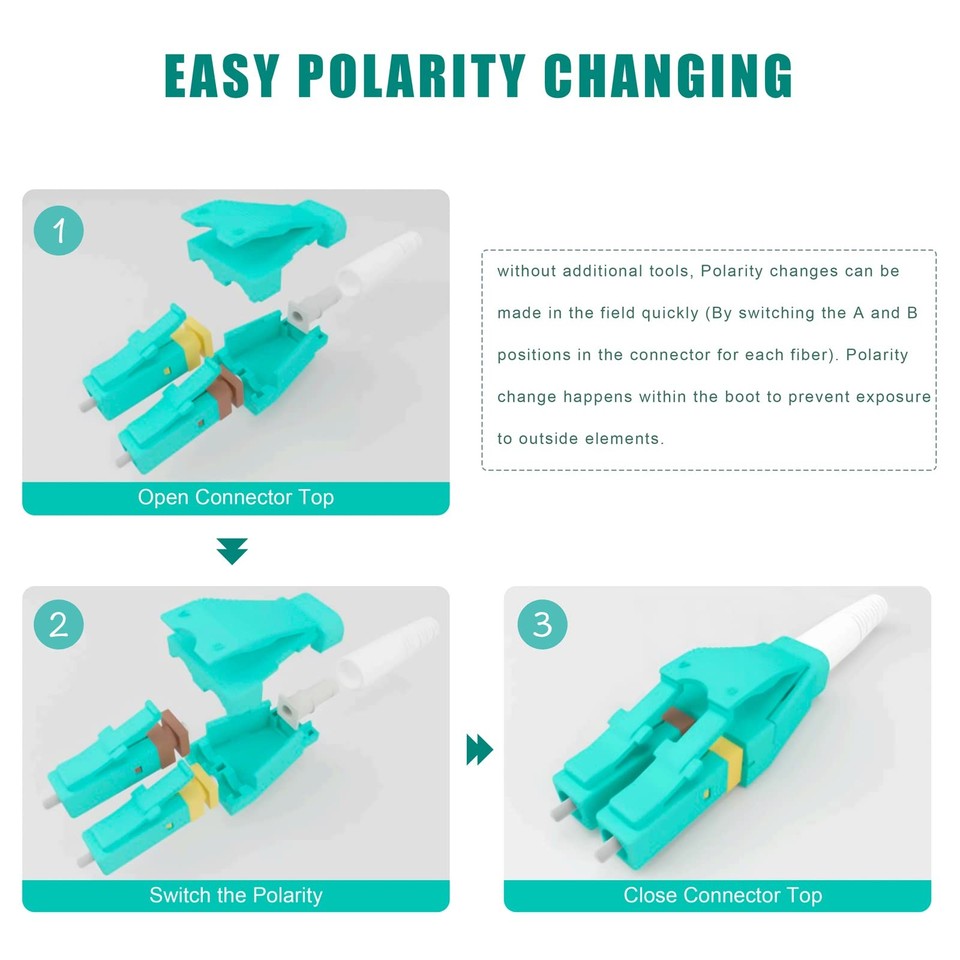 EASY POLARITY CHANGING

1

Open Connector Top

without additional tools, Polarity changes can be made in the field quickly (By switching the A and B positions in the connector for each fiber). Polarity change happens within the boot to prevent exposure to outside elements.

2

Switch the Polarity

3

Close Connector Top