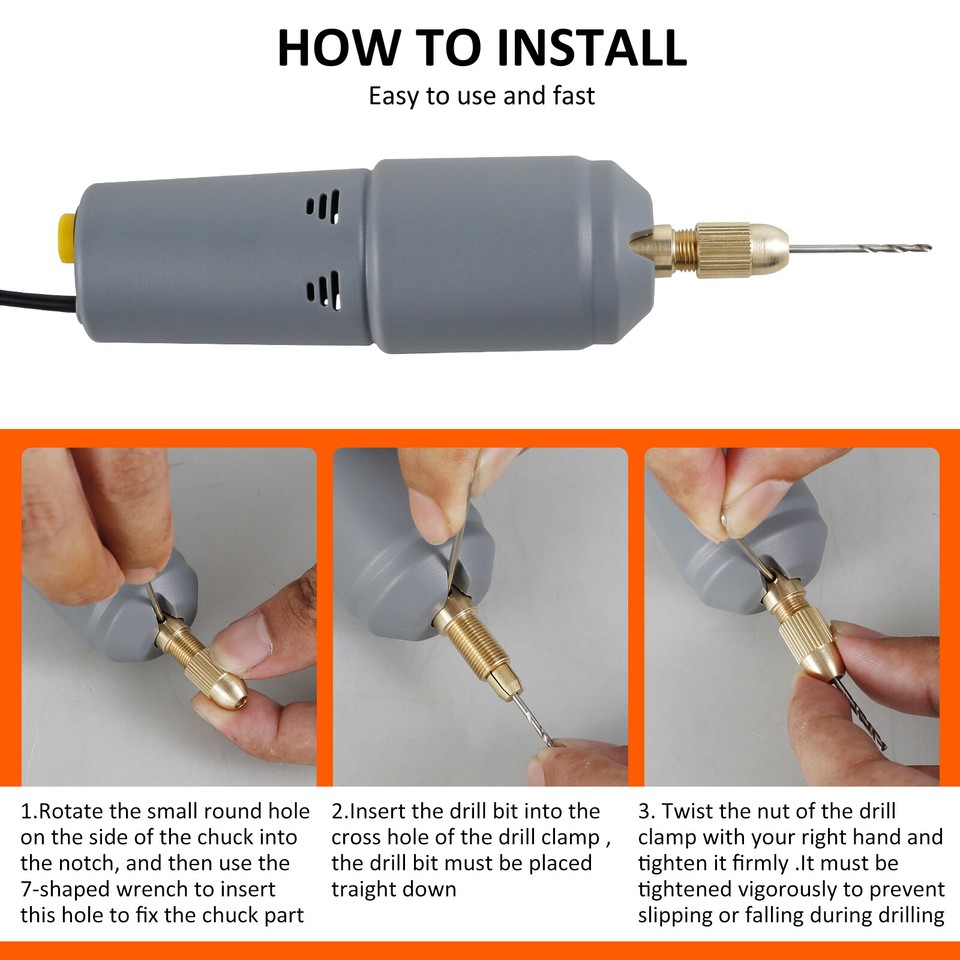 HOW TO INSTALL
Easy to use and fast

1.Rotate the small round hole on the side of the chuck into the notch, and then use the 7-shaped wrench to insert this hole to fix the chuck part

2.Insert the drill bit into the cross hole of the drill clamp , the drill bit must be placed traight down

3. Twist the nut of the drill clamp with your right hand and tighten it firmly .It must be tightened vigorously to prevent slipping or falling during drilling