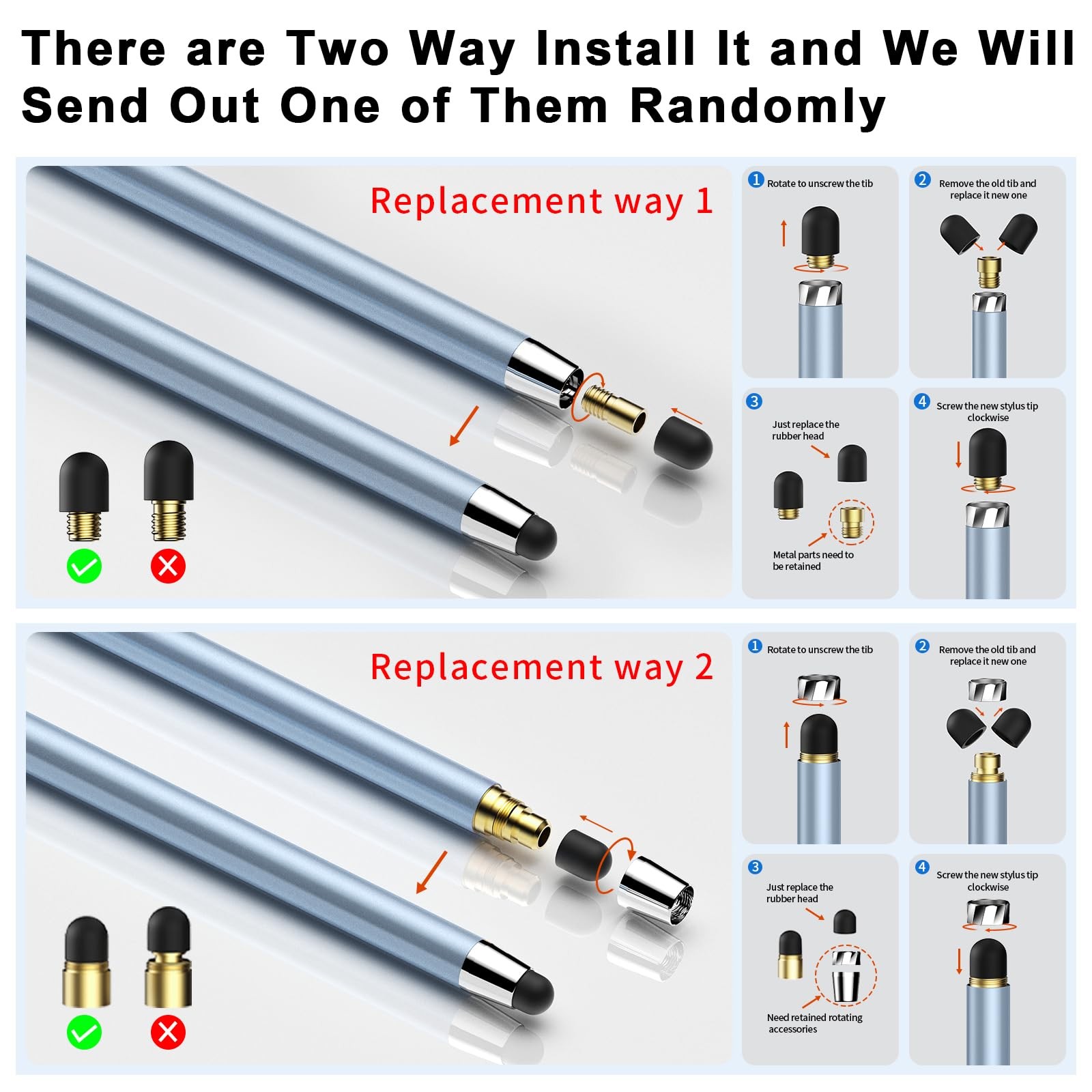 There are Two Way Install It and We Will Send Out One of Them Randomly

Replacement way 1

1 Rotate to unscrew the tib

2 Remove the old tib and replace it new one

3 Just replace the rubber head

Metal parts need to be retained

4 Screw the new stylus tip clockwise

Replacement way 2

1 Rotate to unscrew the tib

2 Remove the old tib and replace it new one

3 Just replace the rubber head

Need retained rotating accessories

4 Screw the new stylus tip clockwise