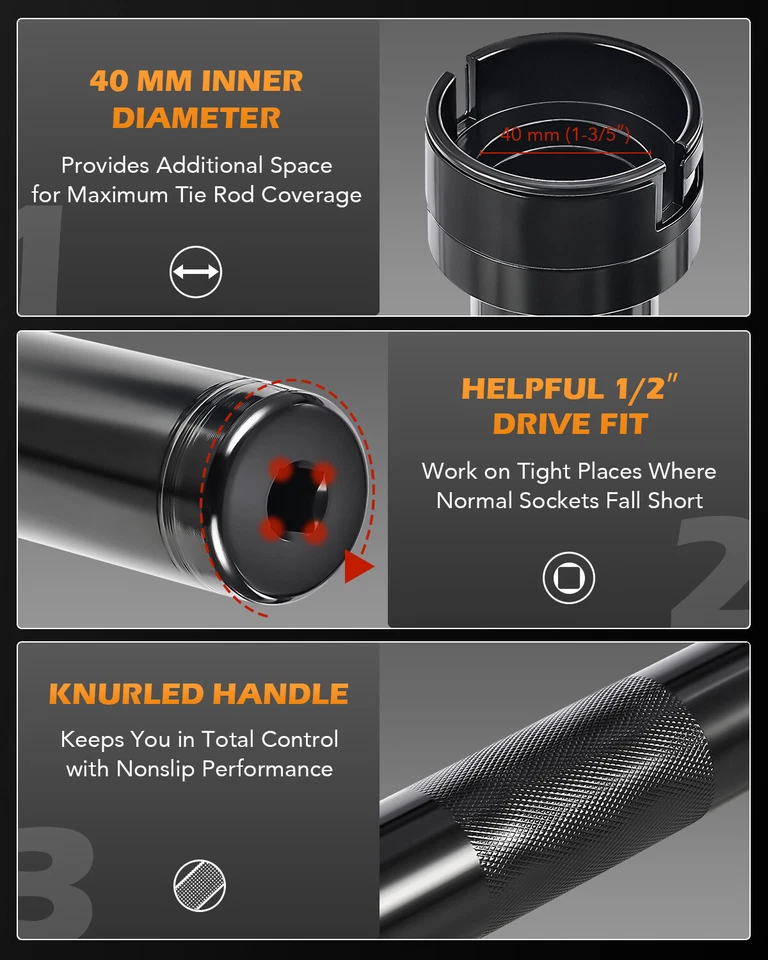 40 MM INNER DIAMETER

Provides Additional Space for Maximum Tie Rod Coverage

1

40 mm (1-3/5")

HELPFUL 1/2" DRIVE FIT

Work on Tight Places Where Normal Sockets Fall Short

2

KNURLED HANDLE

Keeps You in Total Control with Nonslip Performance

3