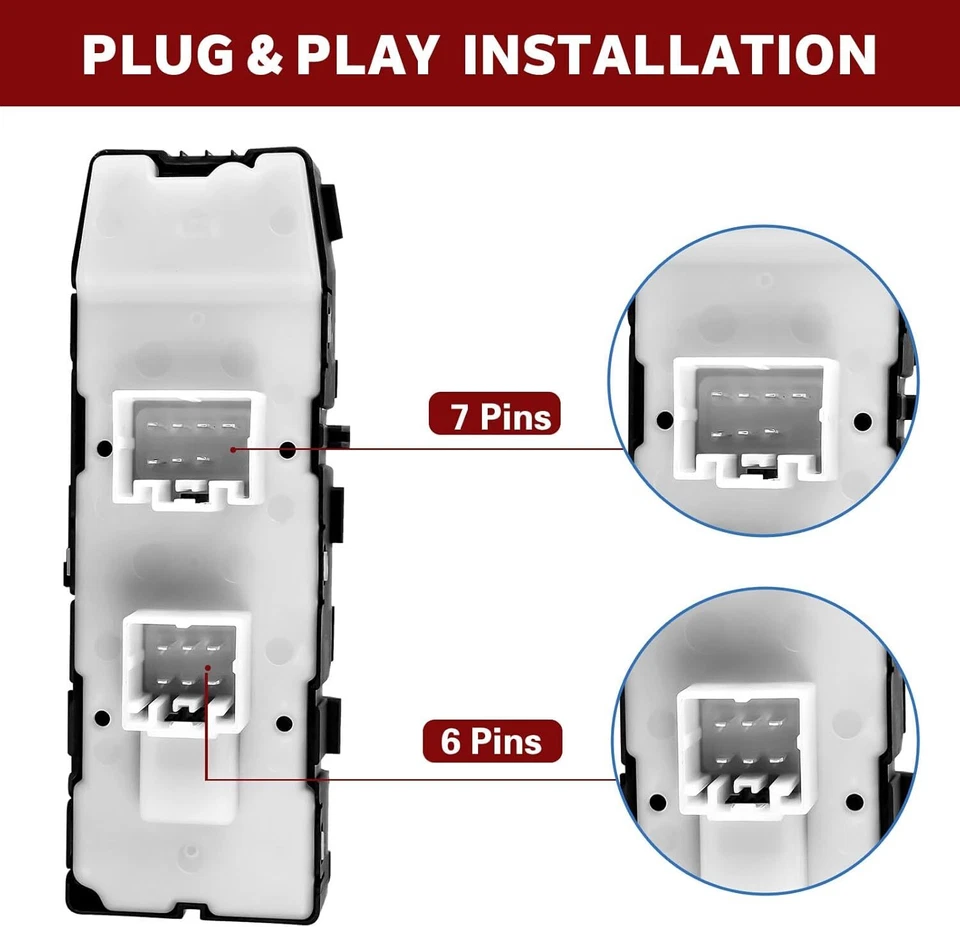 PLUG & PLAY INSTALLATION

7 Pins

6 Pins