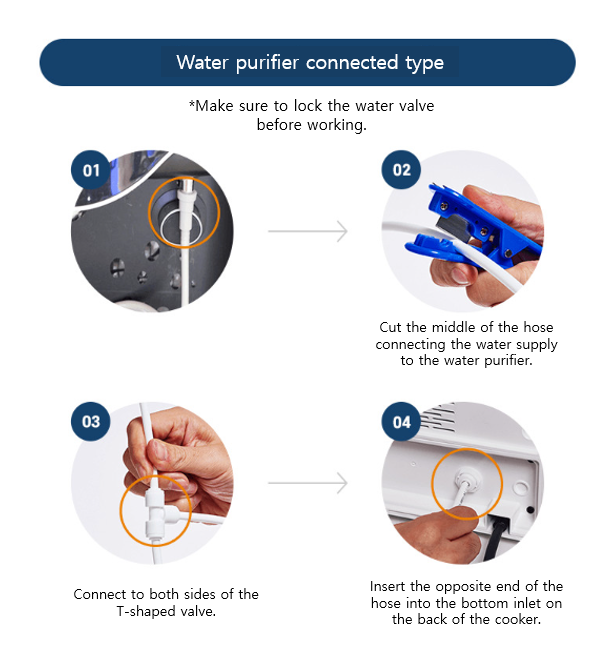 Water purifier connected type

*Make sure to lock the water valve before working.

01

02

Cut the middle of the hose connecting the water supply to the water purifier.

03

Connect to both sides of the T-shaped valve.

04

Insert the opposite end of the hose into the bottom inlet on the back of the cooker.