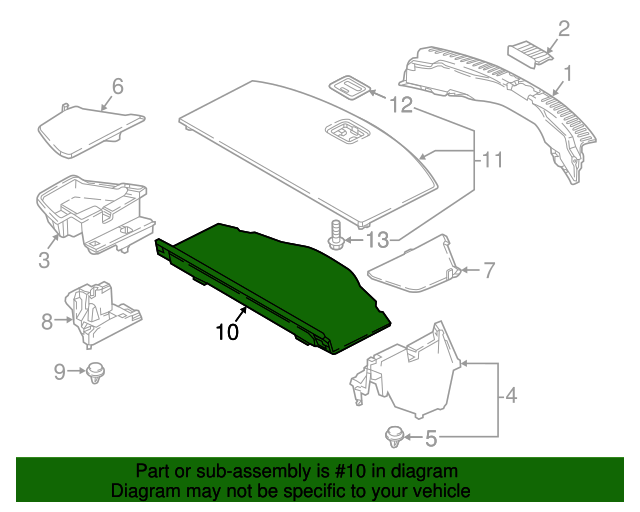 2
1
6
12
11
3
13
7
8
10
9
4
5

Part or sub-assembly is #10 in diagram
Diagram may not be specific to your vehicle