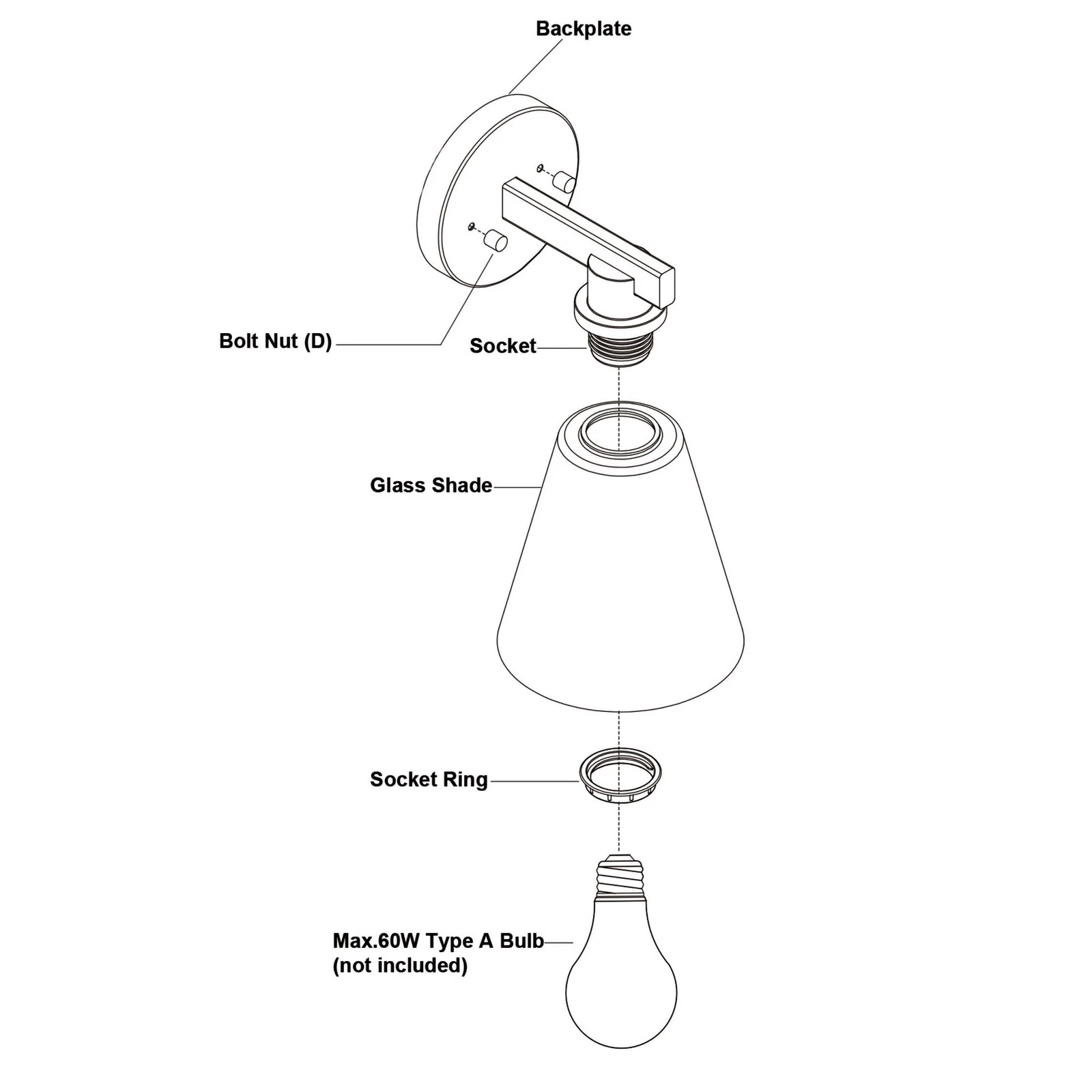 Backplate

Bolt Nut (D)

Socket

Glass Shade

Socket Ring

Max.60W Type A Bulb
(not included)