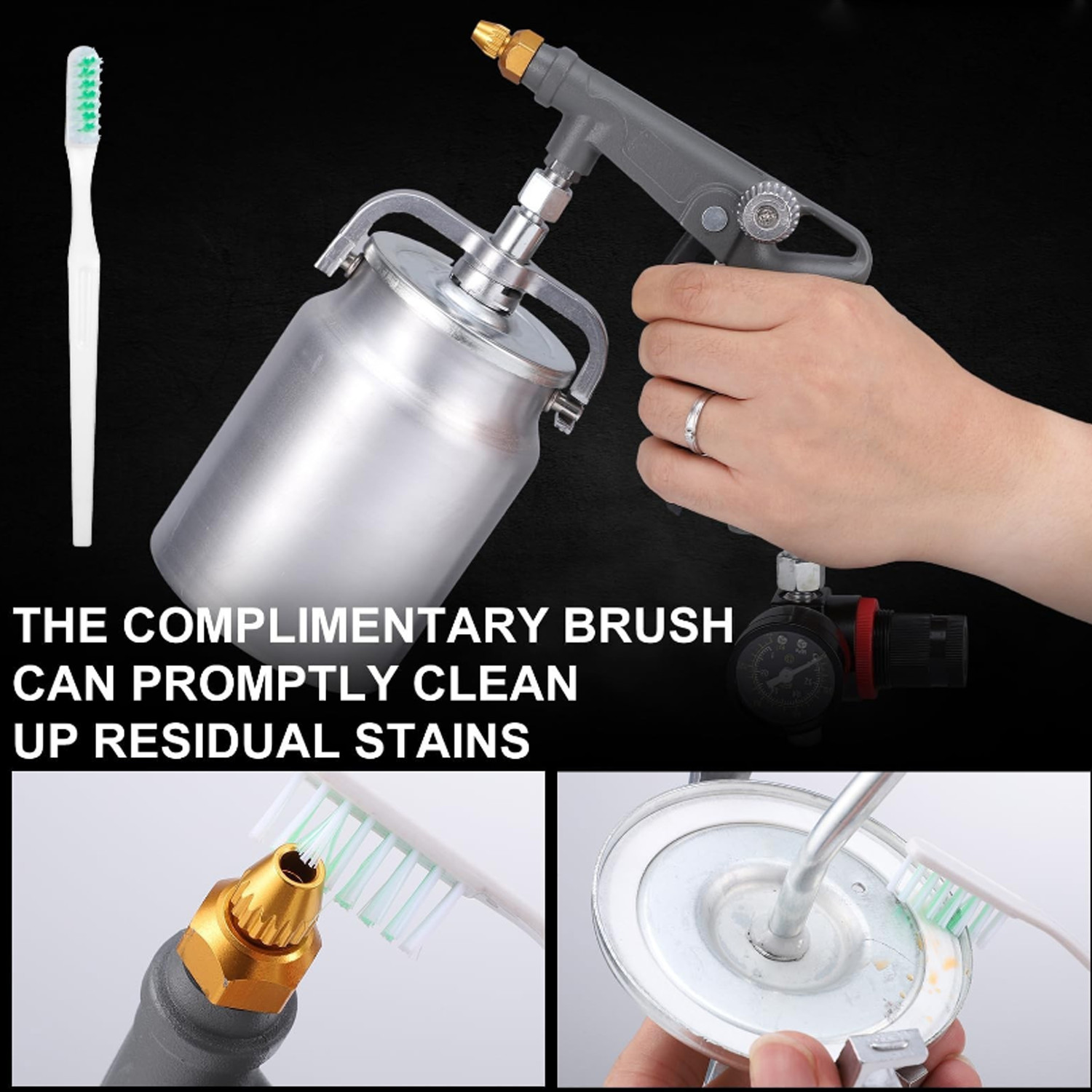 THE COMPLIMENTARY BRUSH CAN PROMPTLY CLEAN UP RESIDUAL STAINS