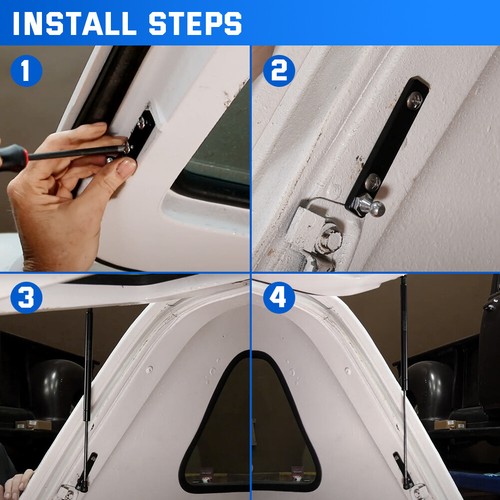 INSTALL STEPS

1

2

3

4