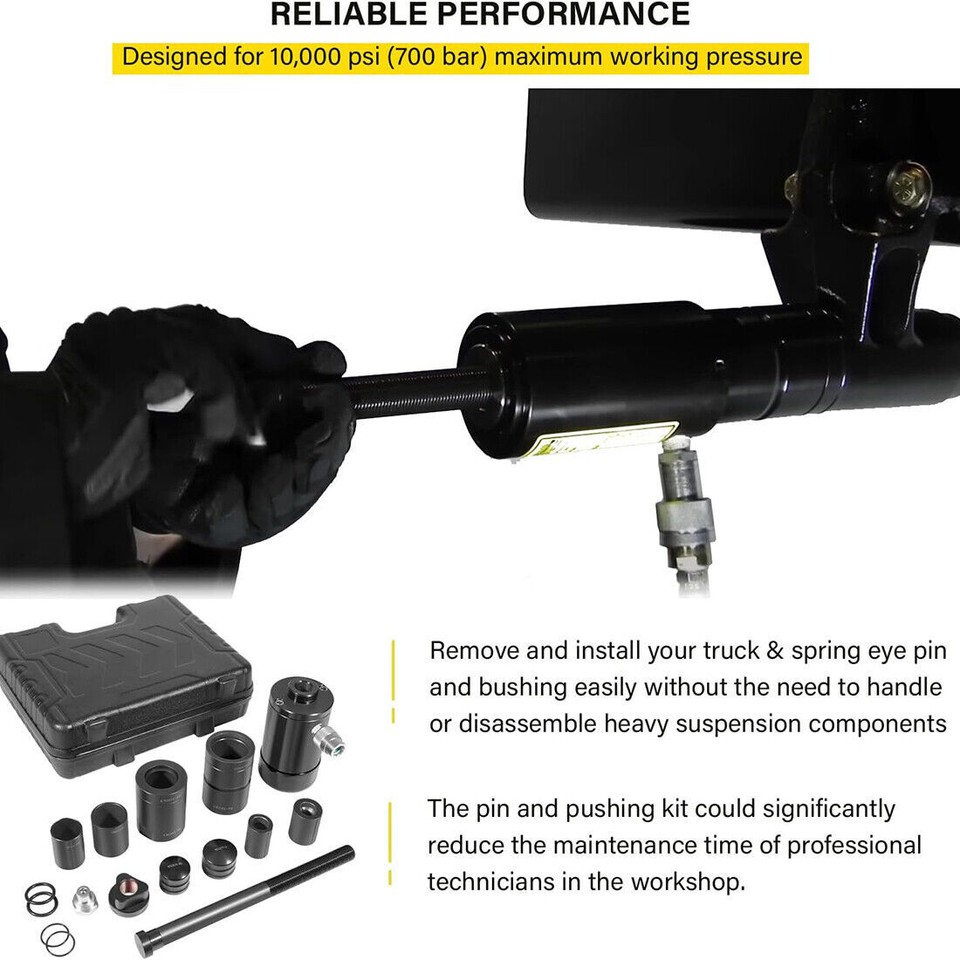 RELIABLE PERFORMANCE

Designed for 10,000 psi (700 bar) maximum working pressure

Remove and install your truck & spring eye pin and bushing easily without the need to handle or disassemble heavy suspension components

The pin and pushing kit could significantly reduce the maintenance time of professional technicians in the workshop.