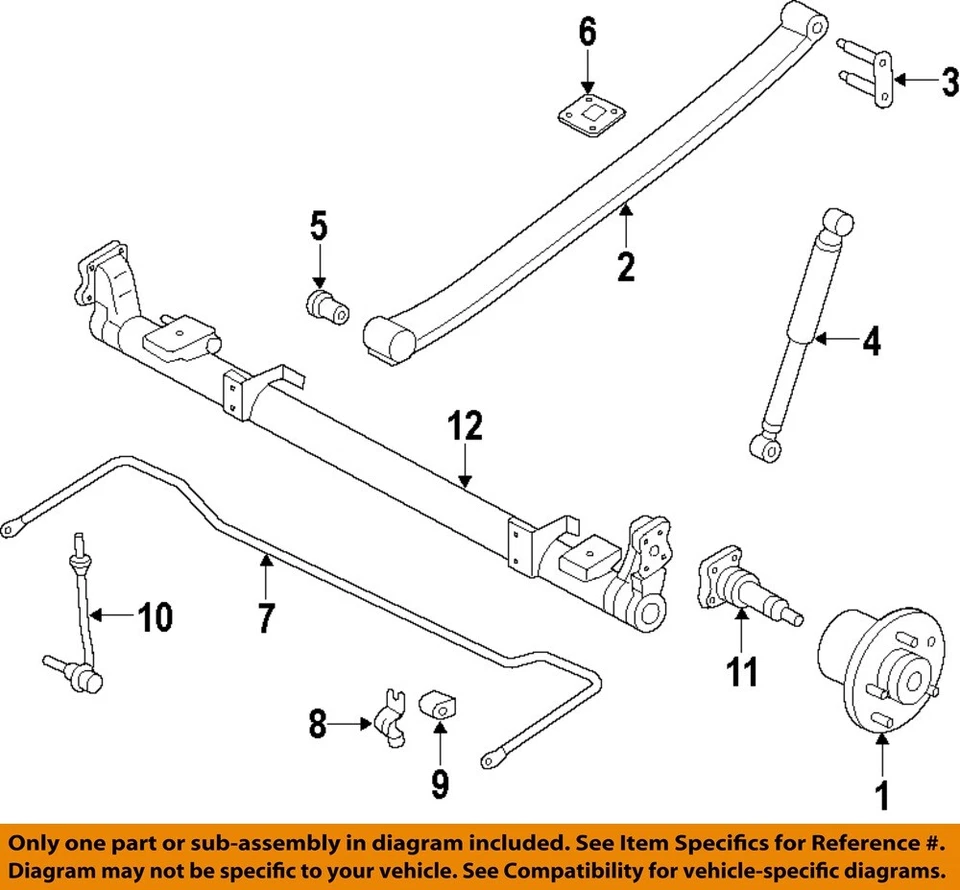 6
3
5
2
4
12
10
7
11
8
9
1

Only one part or sub-assembly in diagram included. See Item Specifics for Reference #.
Diagram may not be specific to your vehicle. See Compatibility for vehicle-specific diagrams.