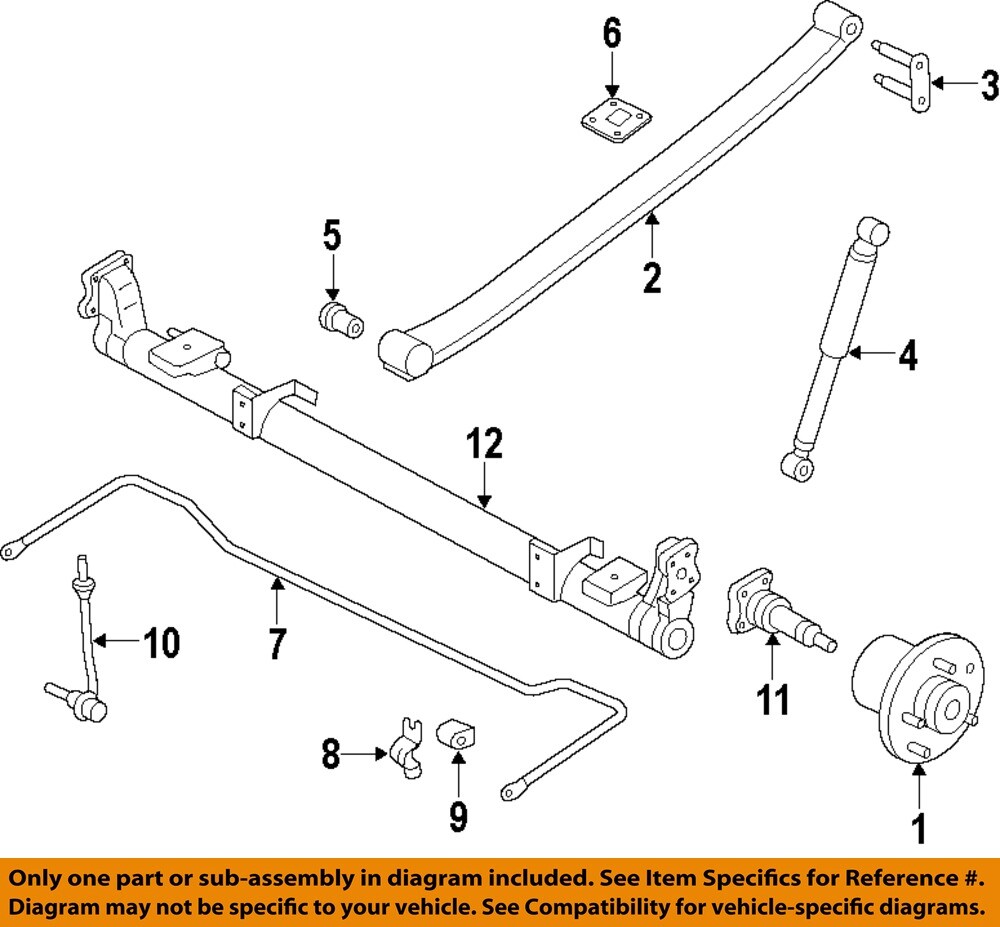 6

3

5

2

4

12

10

7

11

8

9

1

Only one part or sub-assembly in diagram included. See Item Specifics for Reference #. Diagram may not be specific to your vehicle. See Compatibility for vehicle-specific diagrams.