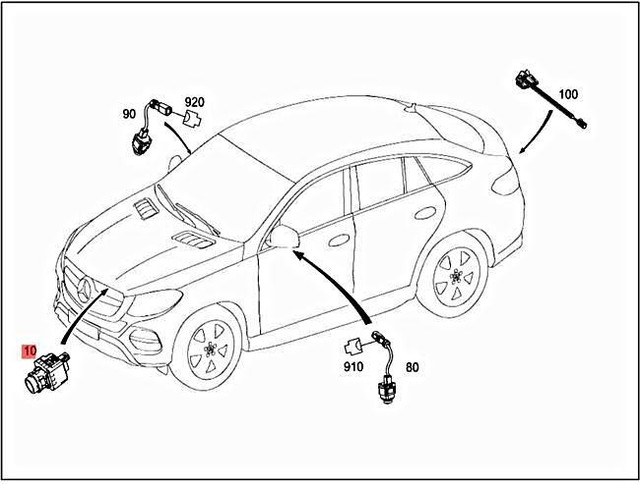 90
920
100
10
910
80