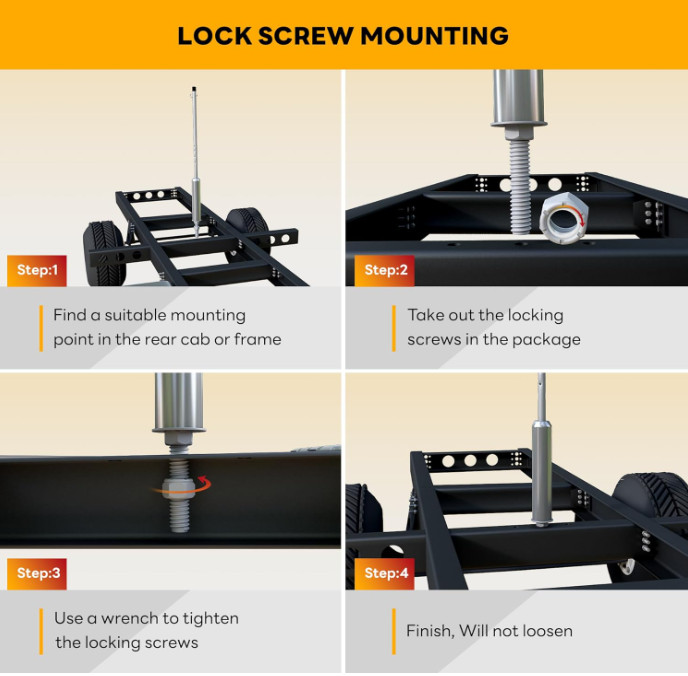 LOCK SCREW MOUNTING

Step:1

Find a suitable mounting point in the rear cab or frame

Step:2

Take out the locking screws in the package

Step:3

Use a wrench to tighten the locking screws

Step:4

Finish, Will not loosen