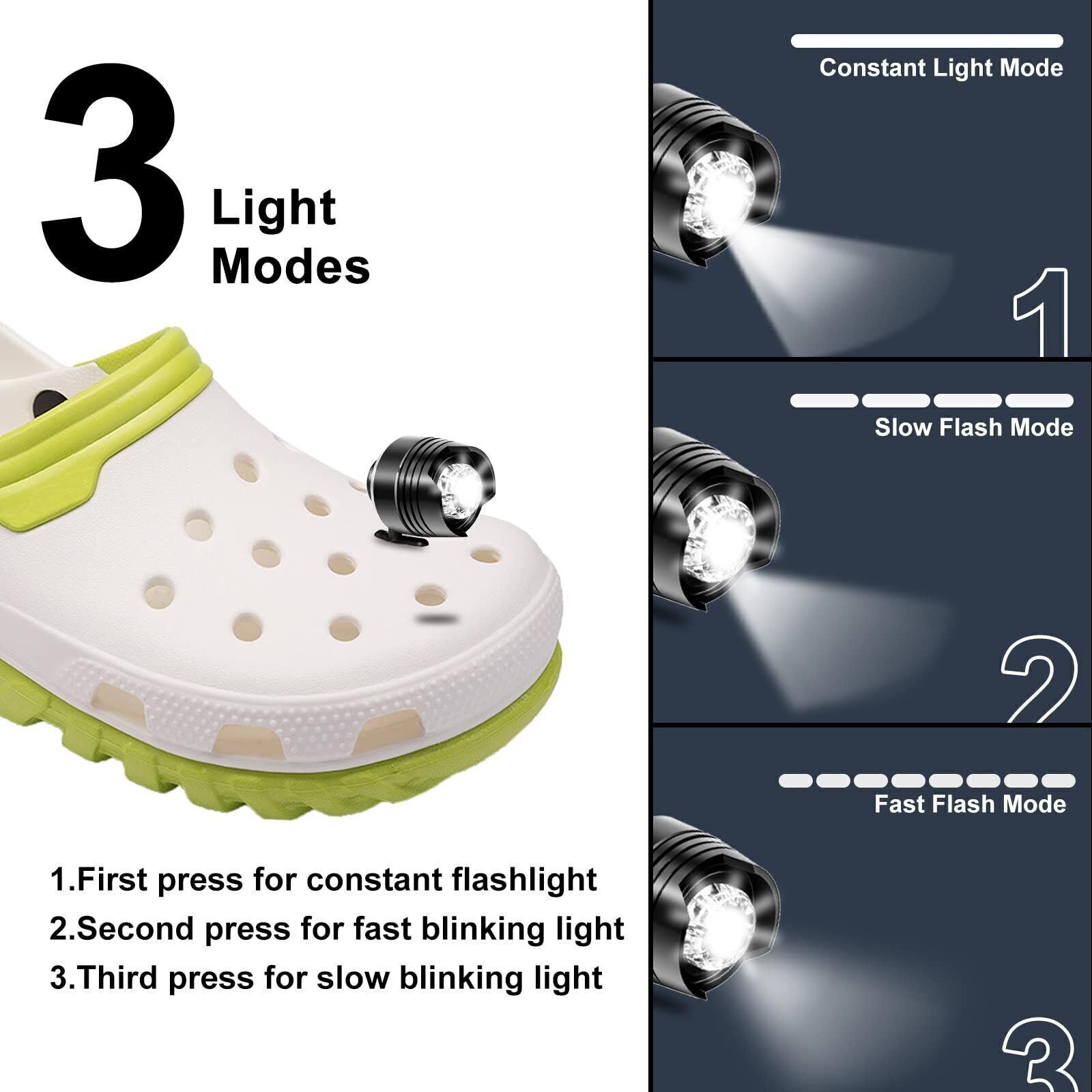 3 Light Modes

1.First press for constant flashlight
2.Second press for fast blinking light
3.Third press for slow blinking light

Constant Light Mode

1

Slow Flash Mode

2

Fast Flash Mode

3