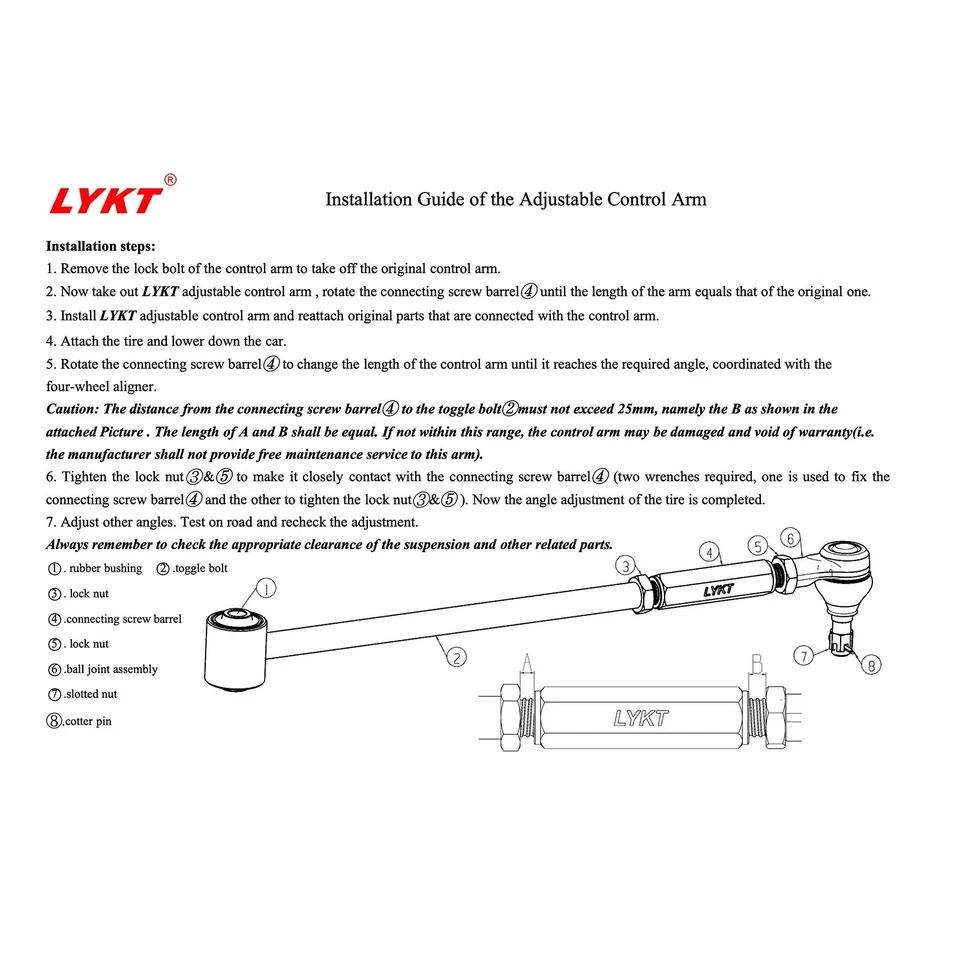 LYKT®

Installation Guide of the Adjustable Control Arm

Installation steps:
1. Remove the lock bolt of the control arm to take off the original control arm.
2. Now take out LYKT adjustable control arm , rotate the connecting screw barrel④ until the length of the arm equals that of the original one.
3. Install LYKT adjustable control arm and reattach original parts that are connected with the control arm.
4. Attach the tire and lower down the car.
5. Rotate the connecting screw barrel④ to change the length of the control arm until it reaches the required angle, coordinated with the four-wheel aligner.
Caution: The distance from the connecting screw barrel④ to the toggle bolt②must not exceed 25mm, namely the B as shown in the attached Picture . The length of A and B shall be equal. If not within this range, the control arm may be damaged and void of warranty(i.e. the manufacturer shall not provide free maintenance service to this arm).
6. Tighten the lock nut③&⑤ to make it closely contact with the connecting screw barrel④ (two wrenches required, one is used to fix the connecting screw barrel④ and the other to tighten the lock nut③&⑤ ). Now the angle adjustment of the tire is completed.
7. Adjust other angles. Test on road and recheck the adjustment.
Always remember to check the appropriate clearance of the suspension and other related parts.

①. rubber bushing ②.toggle bolt
③. lock nut
④.connecting screw barrel
⑤. lock nut
⑥.ball joint assembly
⑦.slotted nut
⑧.cotter pin

1 2 3 4 5 6 7 8
LYKT
A B
LYKT