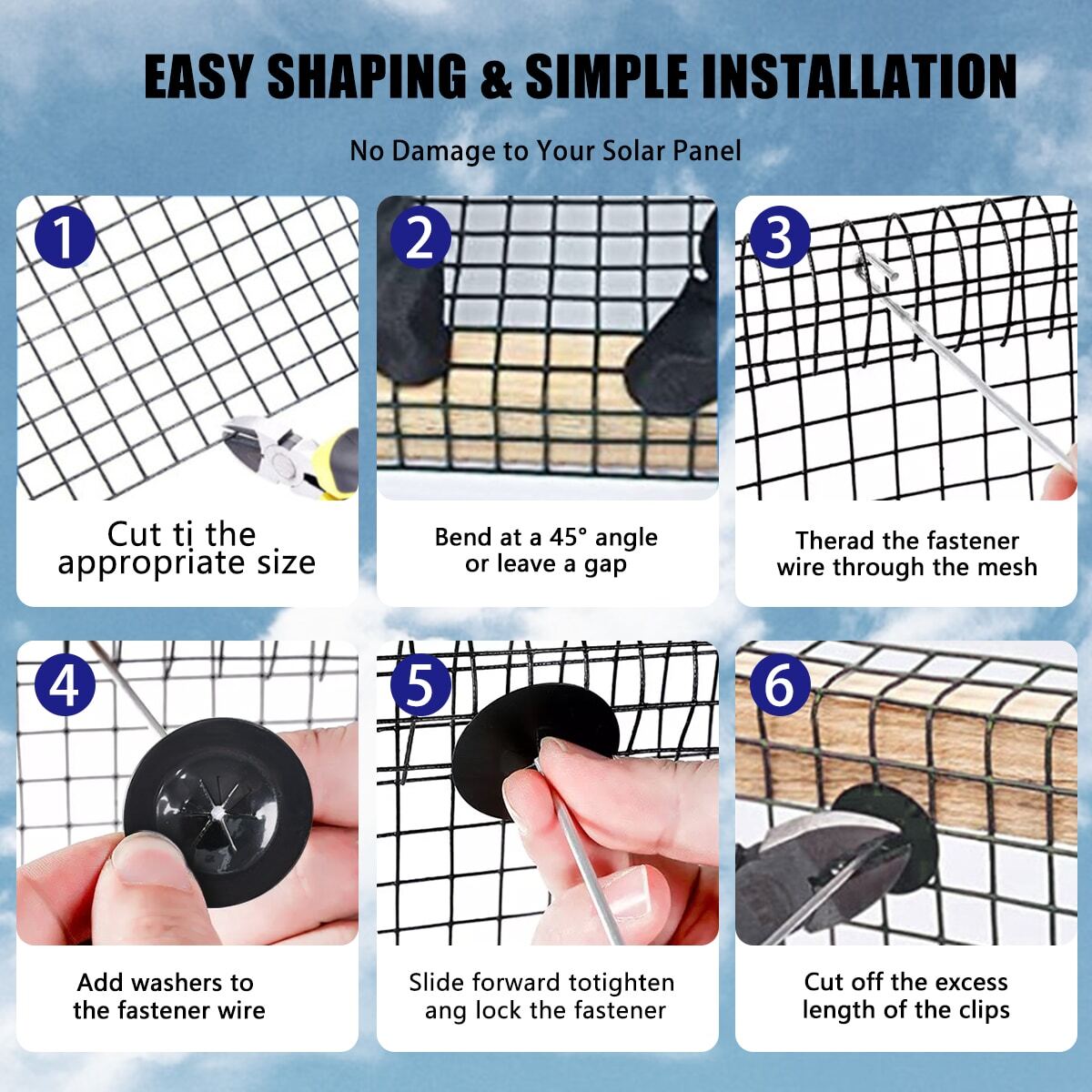 EASY SHAPING & SIMPLE INSTALLATION

No Damage to Your Solar Panel

1

Cut ti the appropriate size

2

Bend at a 45° angle or leave a gap

3

Therad the fastener wire through the mesh

4

Add washers to the fastener wire

5

Slide forward totighten ang lock the fastener

6

Cut off the excess length of the clips