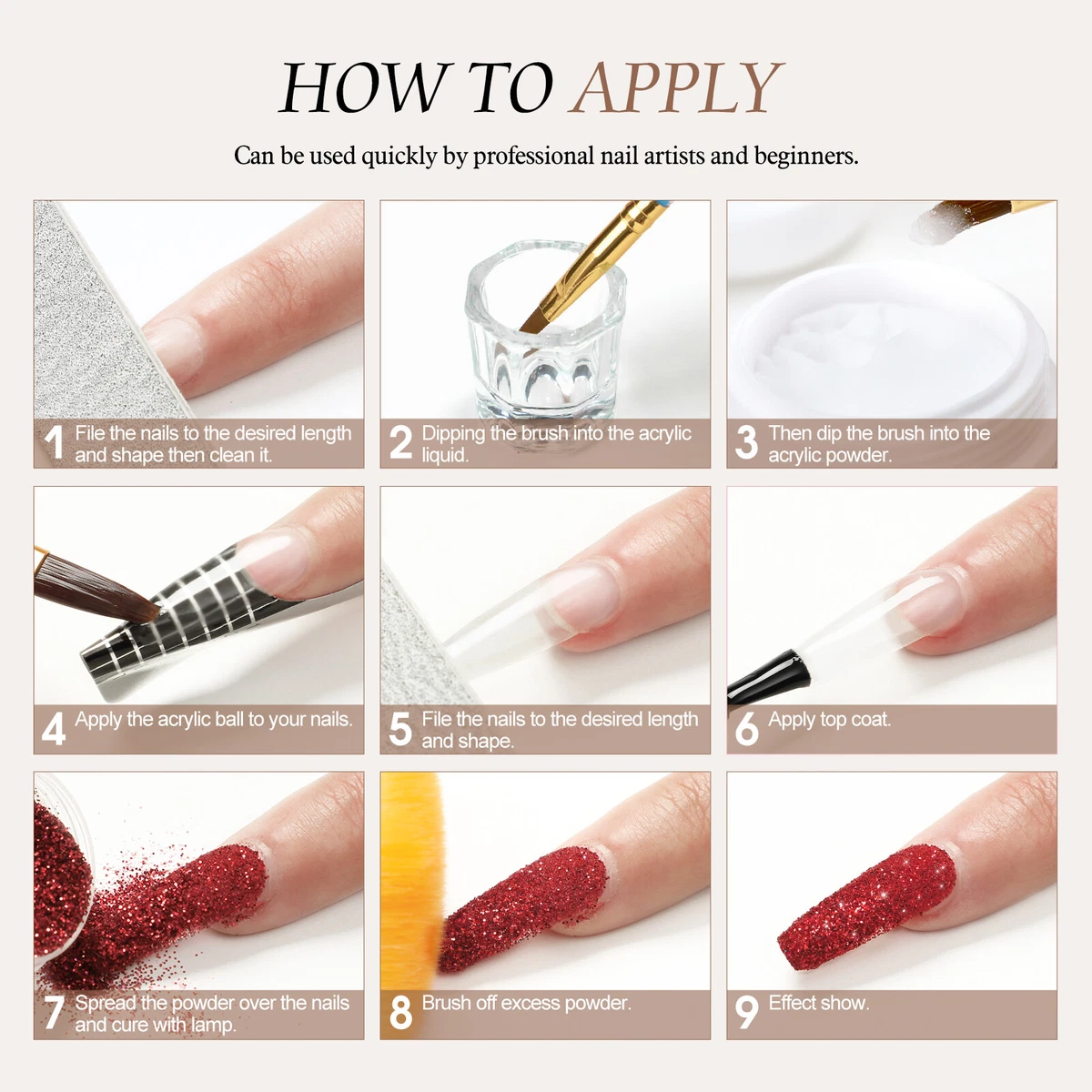 HOW TO APPLY

Can be used quickly by professional nail artists and beginners.

1 File the nails to the desired length and shape then clean it.

2 Dipping the brush into the acrylic liquid.

3 Then dip the brush into the acrylic powder.

4 Apply the acrylic ball to your nails.

5 File the nails to the desired length and shape.

6 Apply top coat.

7 Spread the powder over the nails and cure with lamp.

8 Brush off excess powder.

9 Effect show.