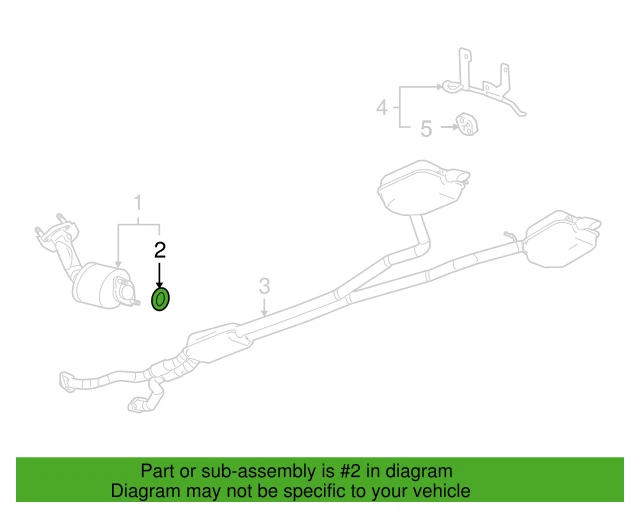 4
5
1
2
3

Part or sub-assembly is #2 in diagram
Diagram may not be specific to your vehicle