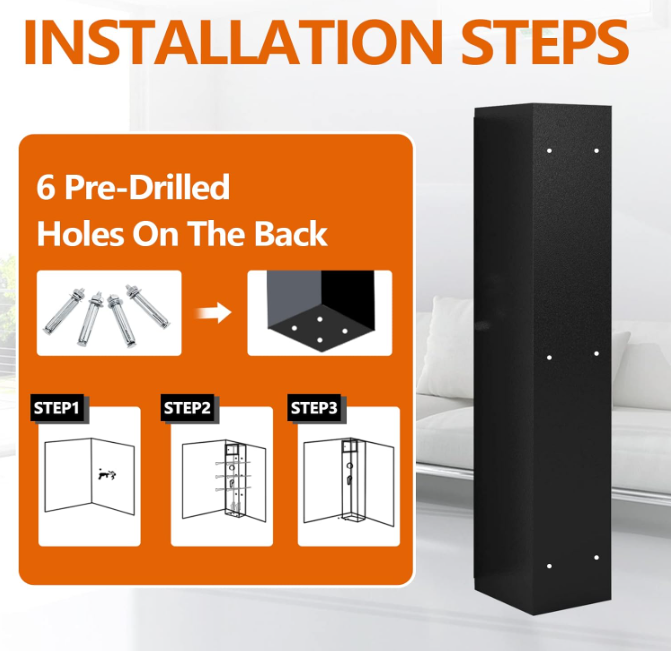 INSTALLATION STEPS

6 Pre-Drilled Holes On The Back

STEP1

STEP2

STEP3