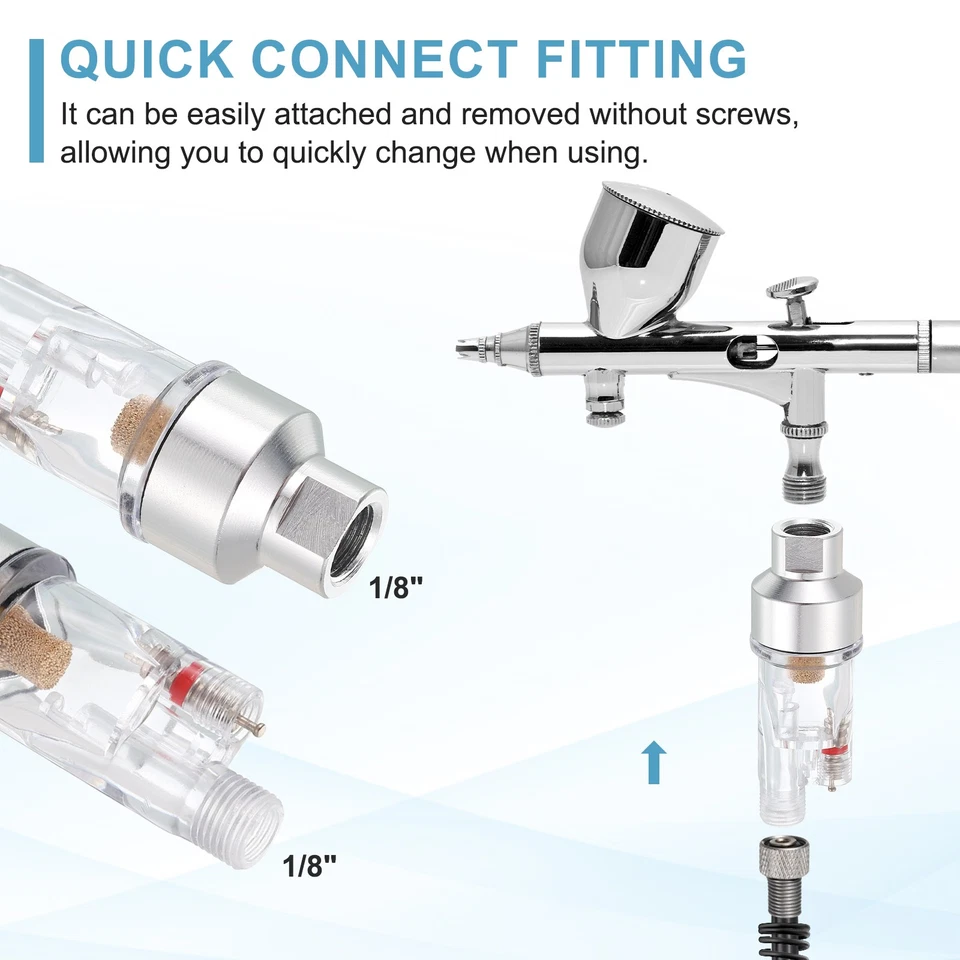 QUICK CONNECT FITTING

It can be easily attached and removed without screws, allowing you to quickly change when using.

1/8"

1/8"