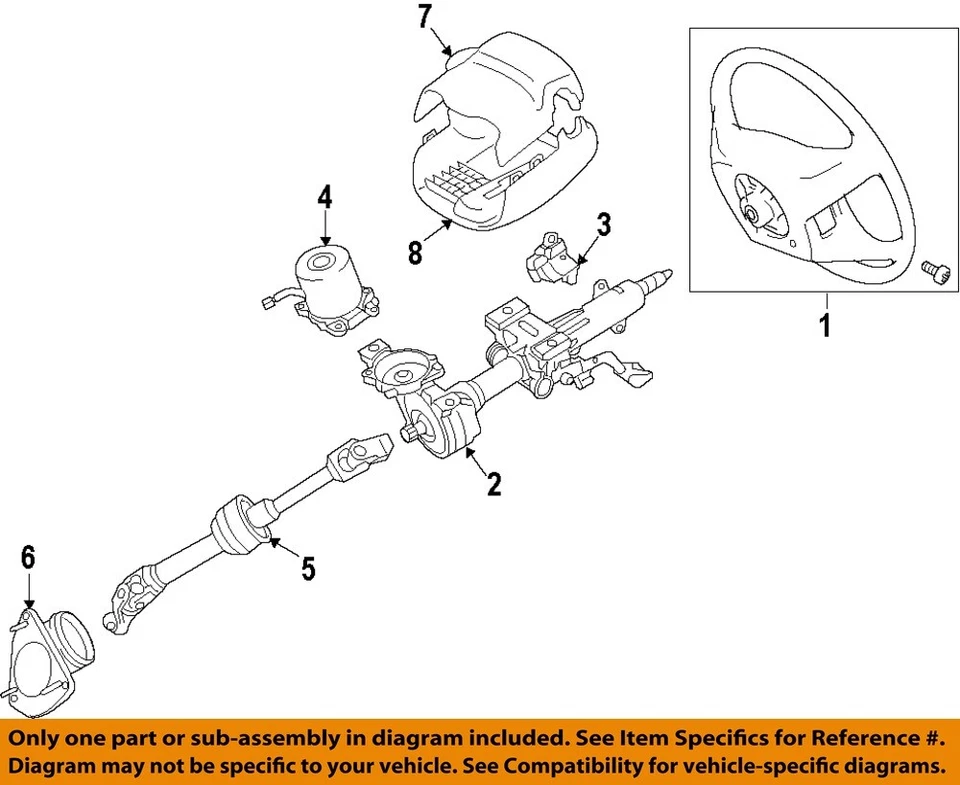 7
4
8
3
1
2
5
6

Only one part or sub-assembly in diagram included. See Item Specifics for Reference #. Diagram may not be specific to your vehicle. See Compatibility for vehicle-specific diagrams.