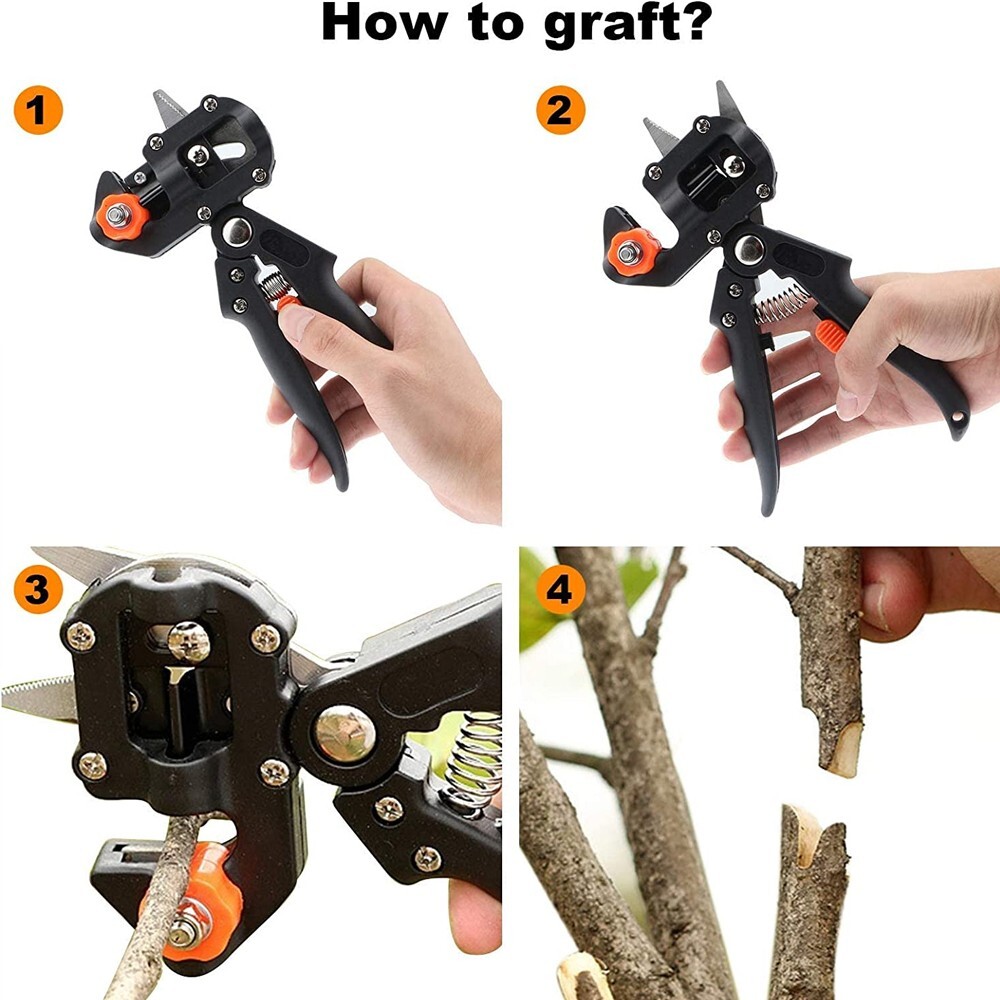 How to graft?

1

2

3

4