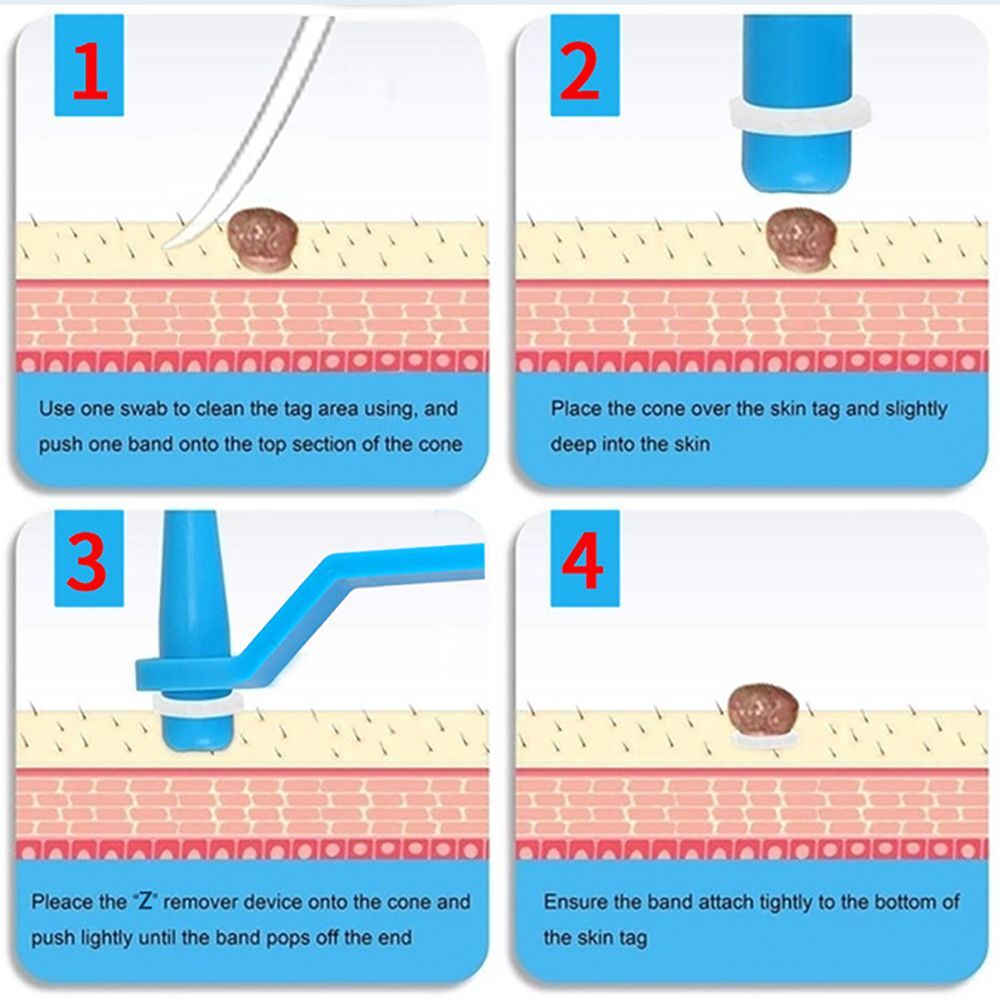 1

Use one swab to clean the tag area using, and push one band onto the top section of the cone

2

Place the cone over the skin tag and slightly deep into the skin

3

Pleace the "Z" remover device onto the cone and push lightly until the band pops off the end

4

Ensure the band attach tightly to the bottom of the skin tag