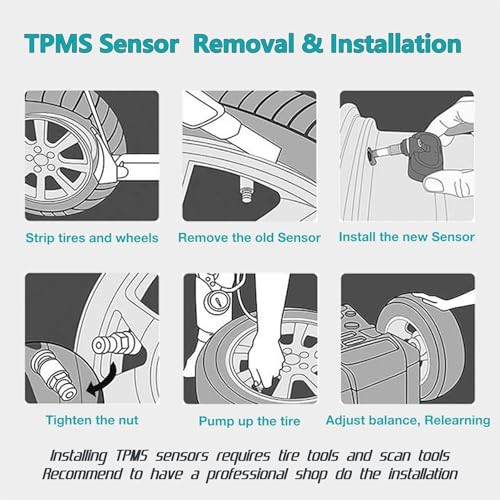 TPMS Sensor Removal & Installation

Strip tires and wheels

Remove the old Sensor

Install the new Sensor

Tighten the nut

Pump up the tire

Adjust balance, Relearning

Installing TPMS sensors requires tire tools and scan tools
Recommend to have a professional shop do the installation