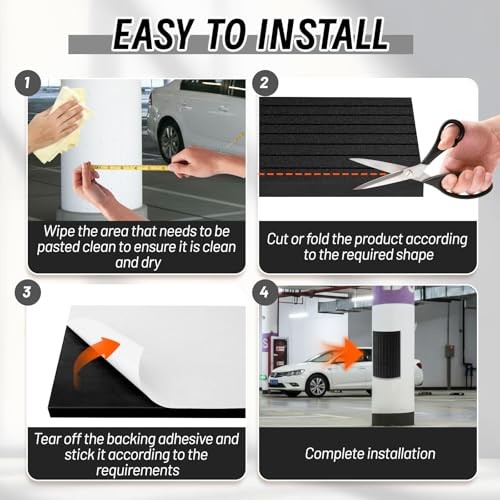 EASY TO INSTALL

1

Wipe the area that needs to be pasted clean to ensure it is clean and dry

2

Cut or fold the product according to the required shape

3

Tear off the backing adhesive and stick it according to the requirements

4

Complete installation