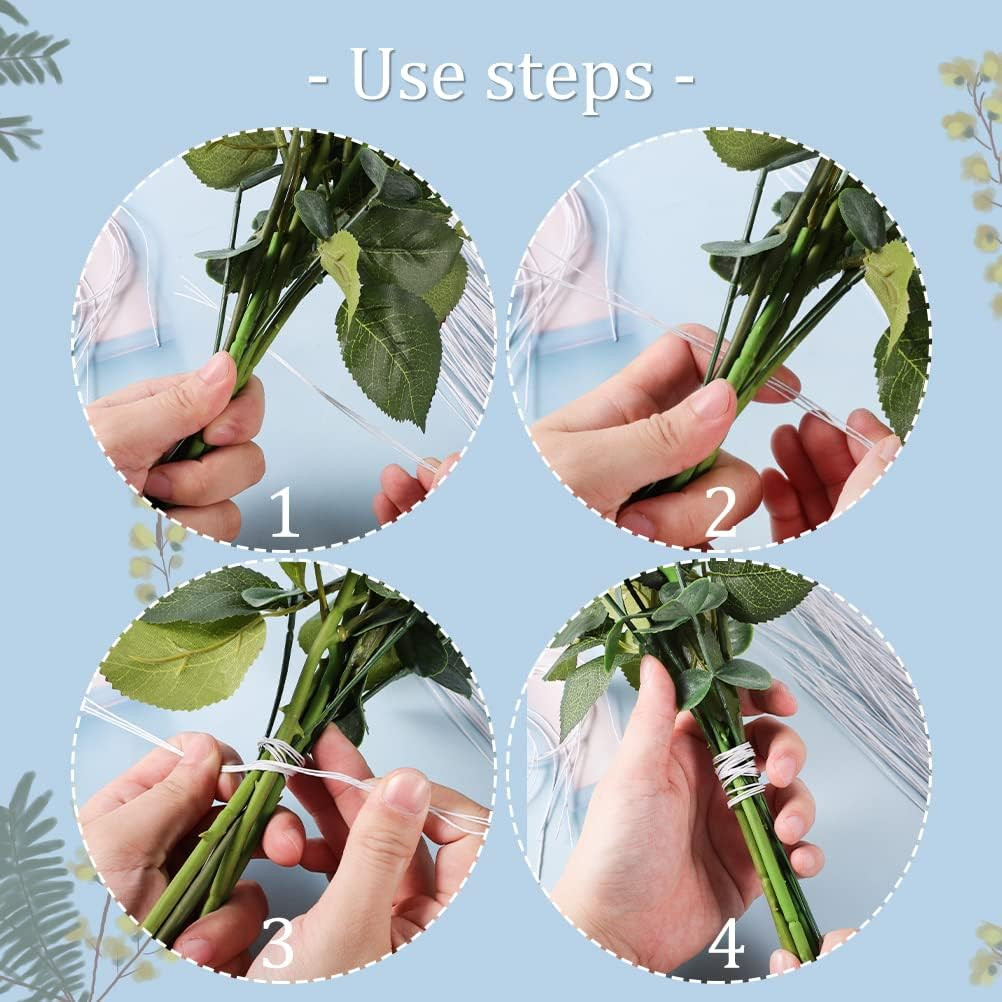 - Use steps -

1

2

3

4