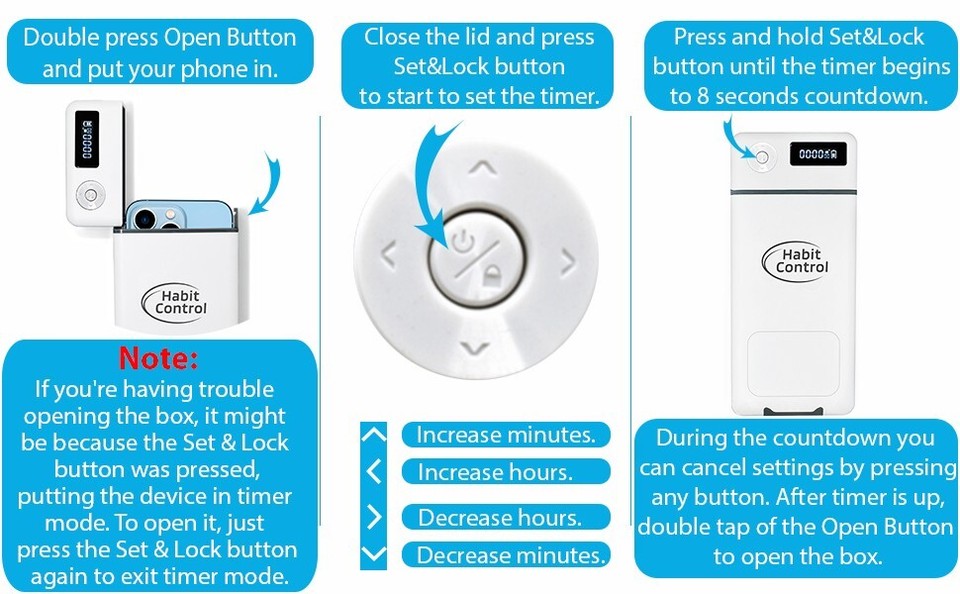 Double press Open Button and put your phone in.

Habit Control

Note:
If you're having trouble opening the box, it might be because the Set & Lock button was pressed, putting the device in timer mode. To open it, just press the Set & Lock button again to exit timer mode.

Close the lid and press Set&Lock button to start to set the timer.

Increase minutes.
Increase hours.
Decrease hours.
Decrease minutes.

Press and hold Set&Lock button until the timer begins to 8 seconds countdown.

Habit Control

During the countdown you can cancel settings by pressing any button. After timer is up, double tap of the Open Button to open the box.