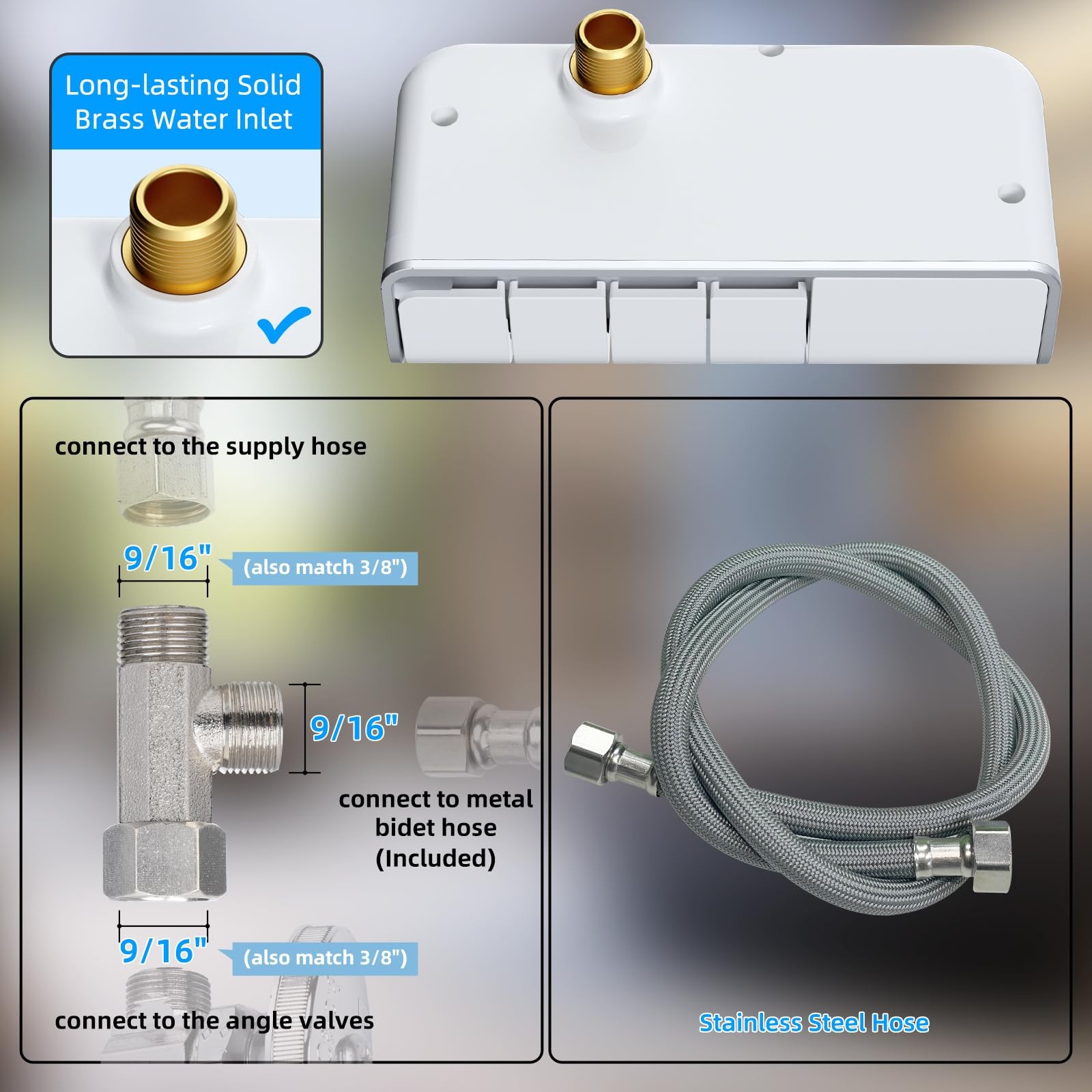 Long-lasting Solid Brass Water Inlet

connect to the supply hose

9/16"

(also match 3/8")

9/16"

connect to metal bidet hose (Included)

9/16"

(also match 3/8")

connect to the angle valves

Stainless Steel Hose