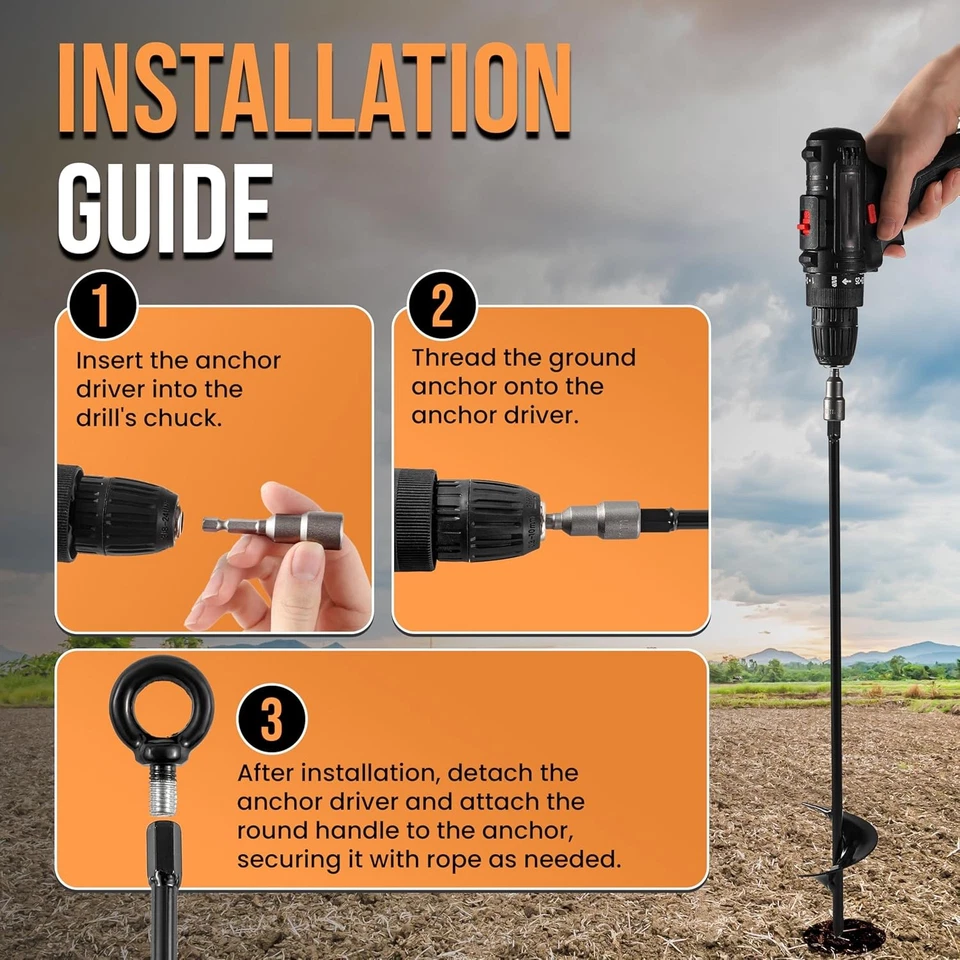 INSTALLATION GUIDE

1
Insert the anchor driver into the drill's chuck.

2
Thread the ground anchor onto the anchor driver.

3
After installation, detach the anchor driver and attach the round handle to the anchor, securing it with rope as needed.