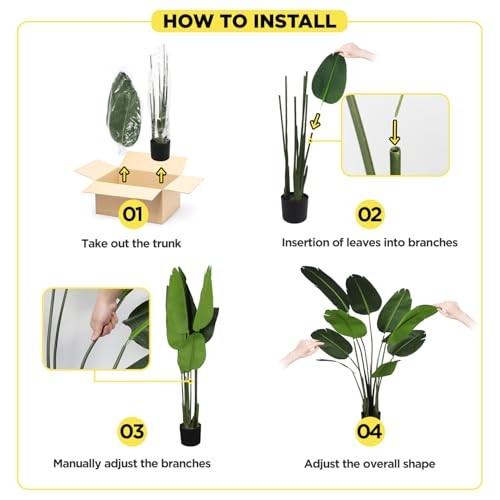 HOW TO INSTALL

01

Take out the trunk

02

Insertion of leaves into branches

03

Manually adjust the branches

04

Adjust the overall shape