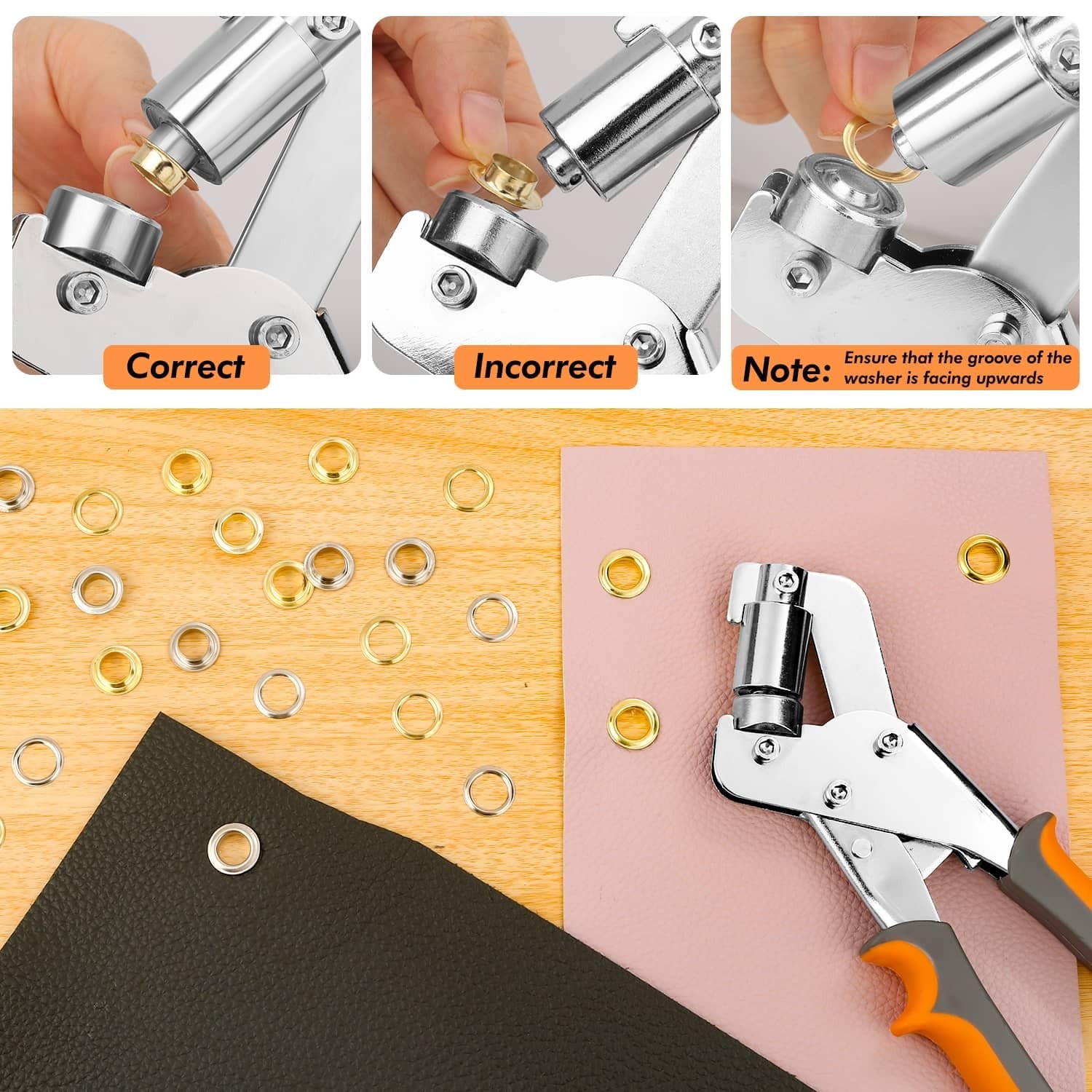 Correct

Incorrect

Note: Ensure that the groove of the washer is facing upwards