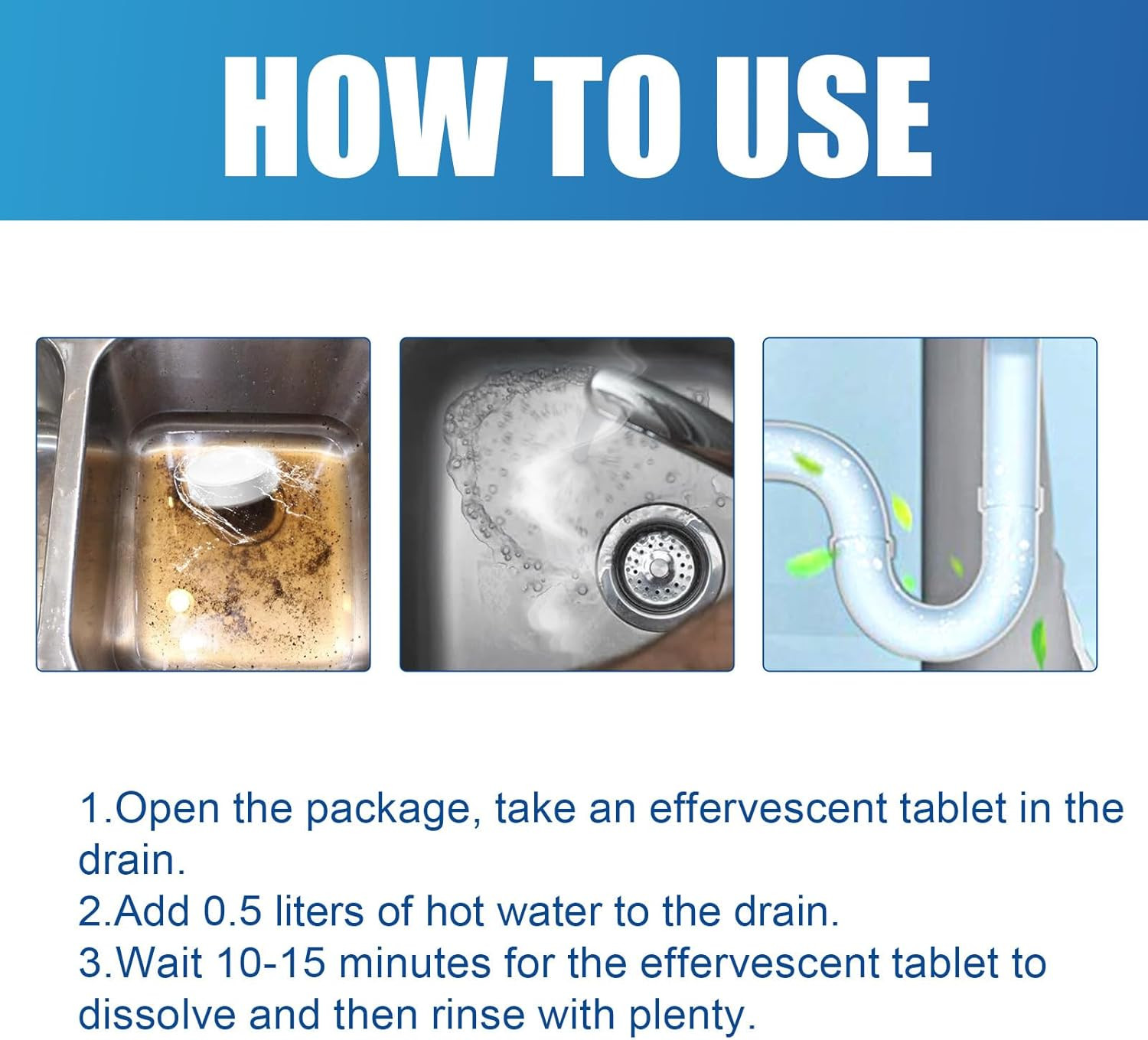 HOW TO USE

1.Open the package, take an effervescent tablet in the drain.
2.Add 0.5 liters of hot water to the drain.
3.Wait 10-15 minutes for the effervescent tablet to dissolve and then rinse with plenty.