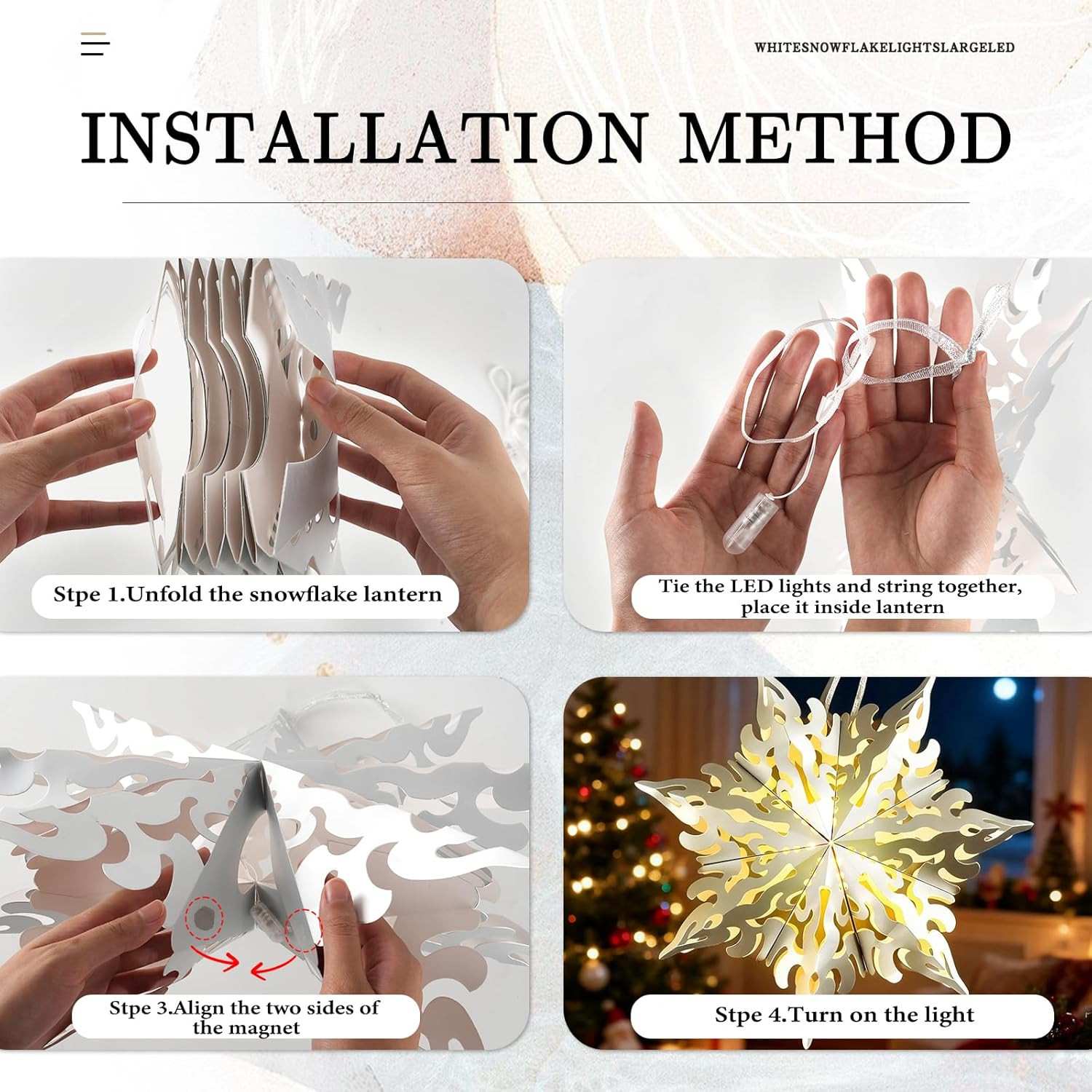 WHITESNOWFLAKELIGHTSLARGELED

INSTALLATION METHOD

Stpe 1.Unfold the snowflake lantern

Tie the LED lights and string together, place it inside lantern

Stpe 3.Align the two sides of the magnet

Stpe 4.Turn on the light