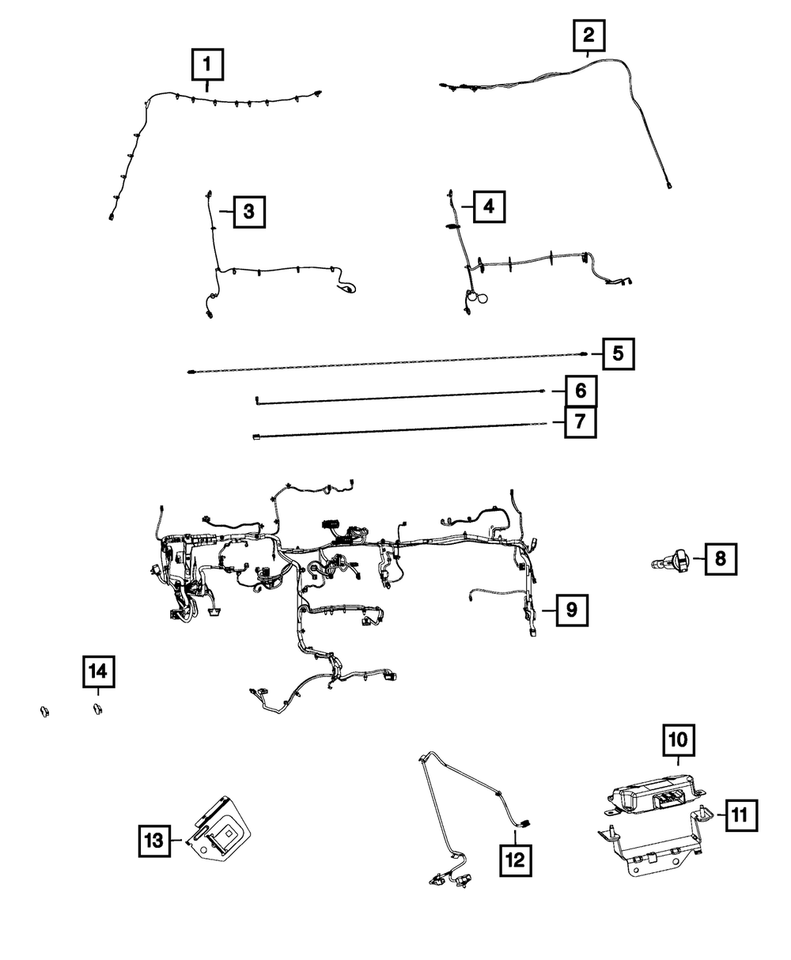 1
2
3
4
5
6
7
8
9
14
10
11
13
12