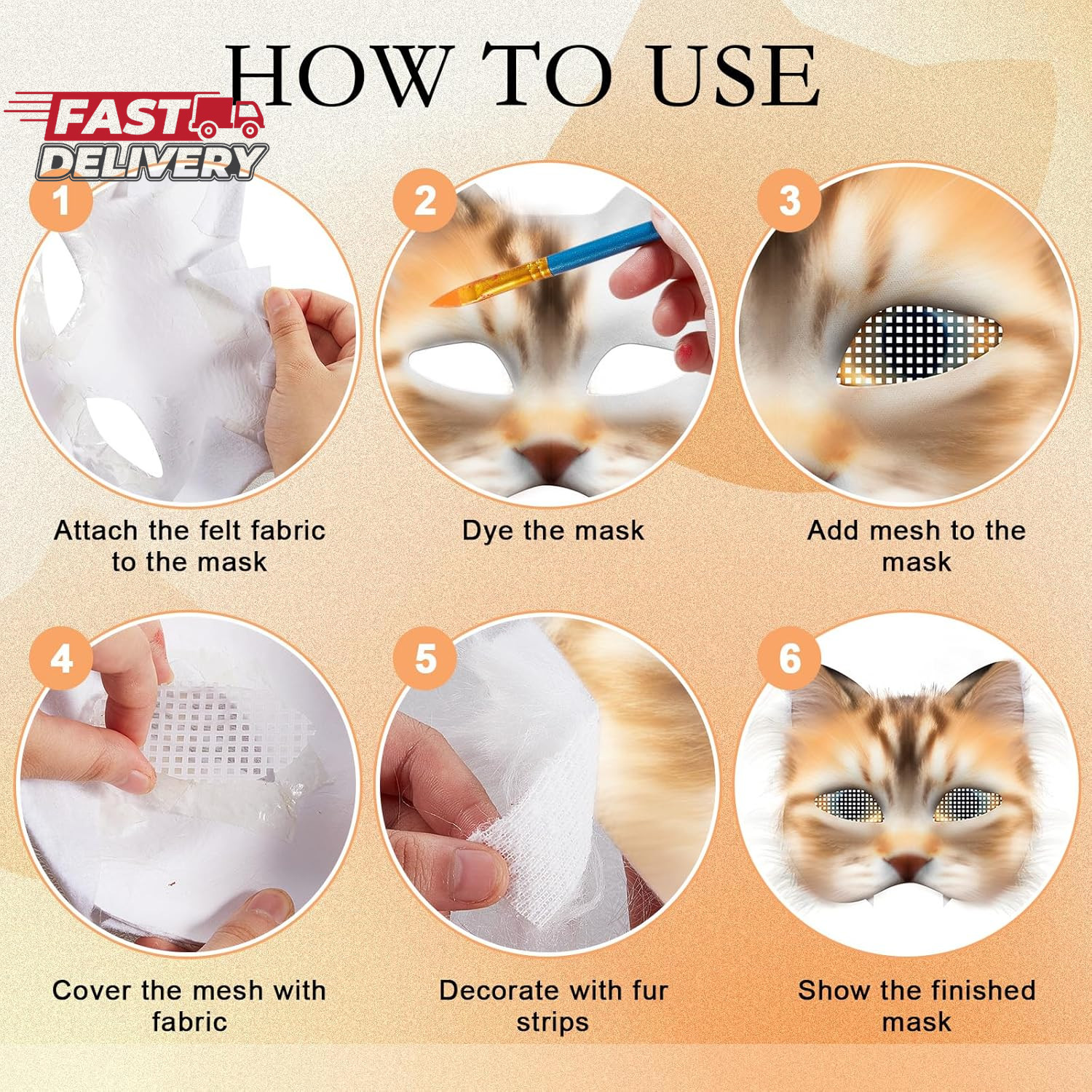 HOW TO USE

FAST DELIVERY

1

Attach the felt fabric to the mask

2

Dye the mask

3

Add mesh to the mask

4

Cover the mesh with fabric

5

Decorate with fur strips

6

Show the finished mask