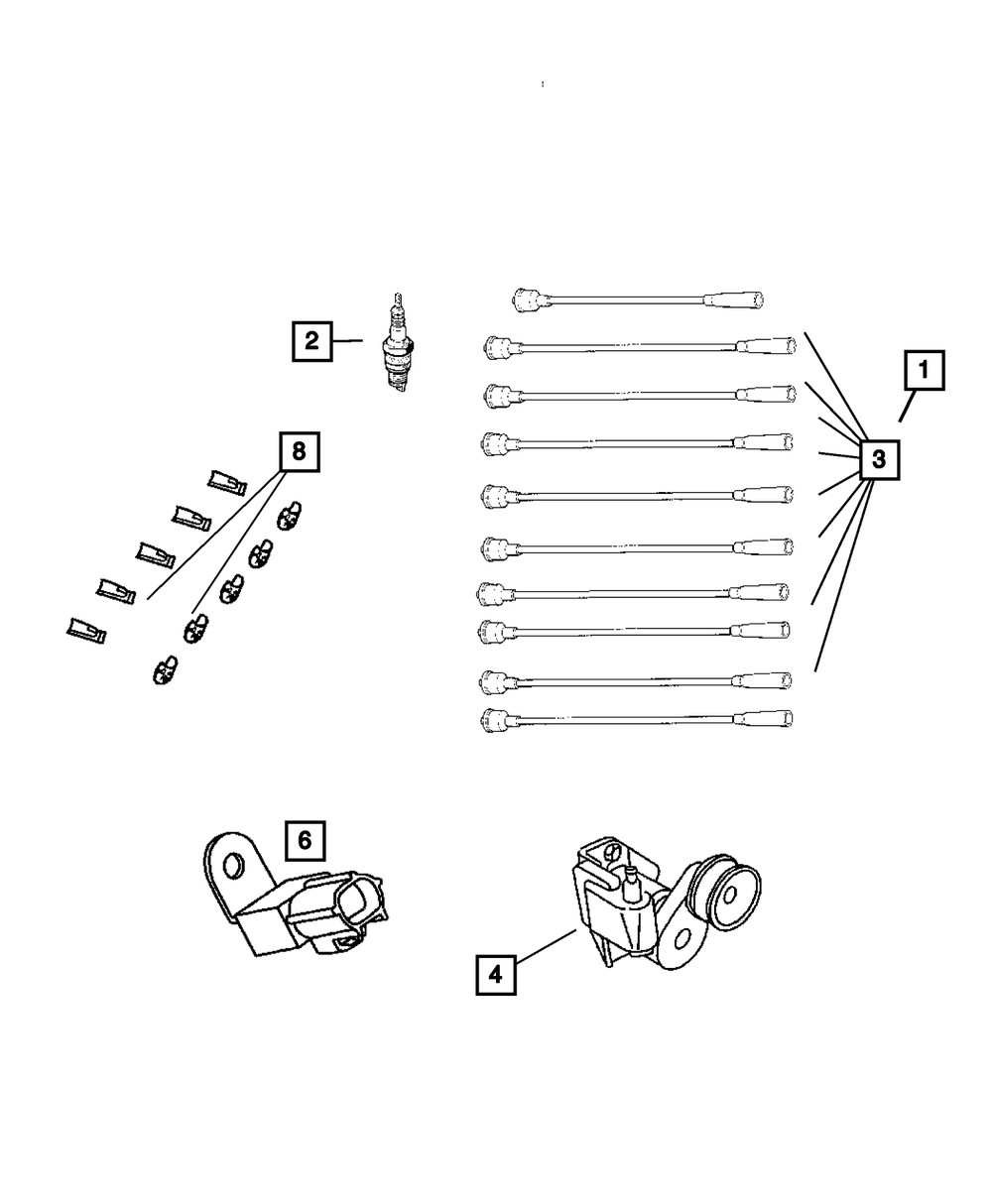 2
1
8
3
6
4