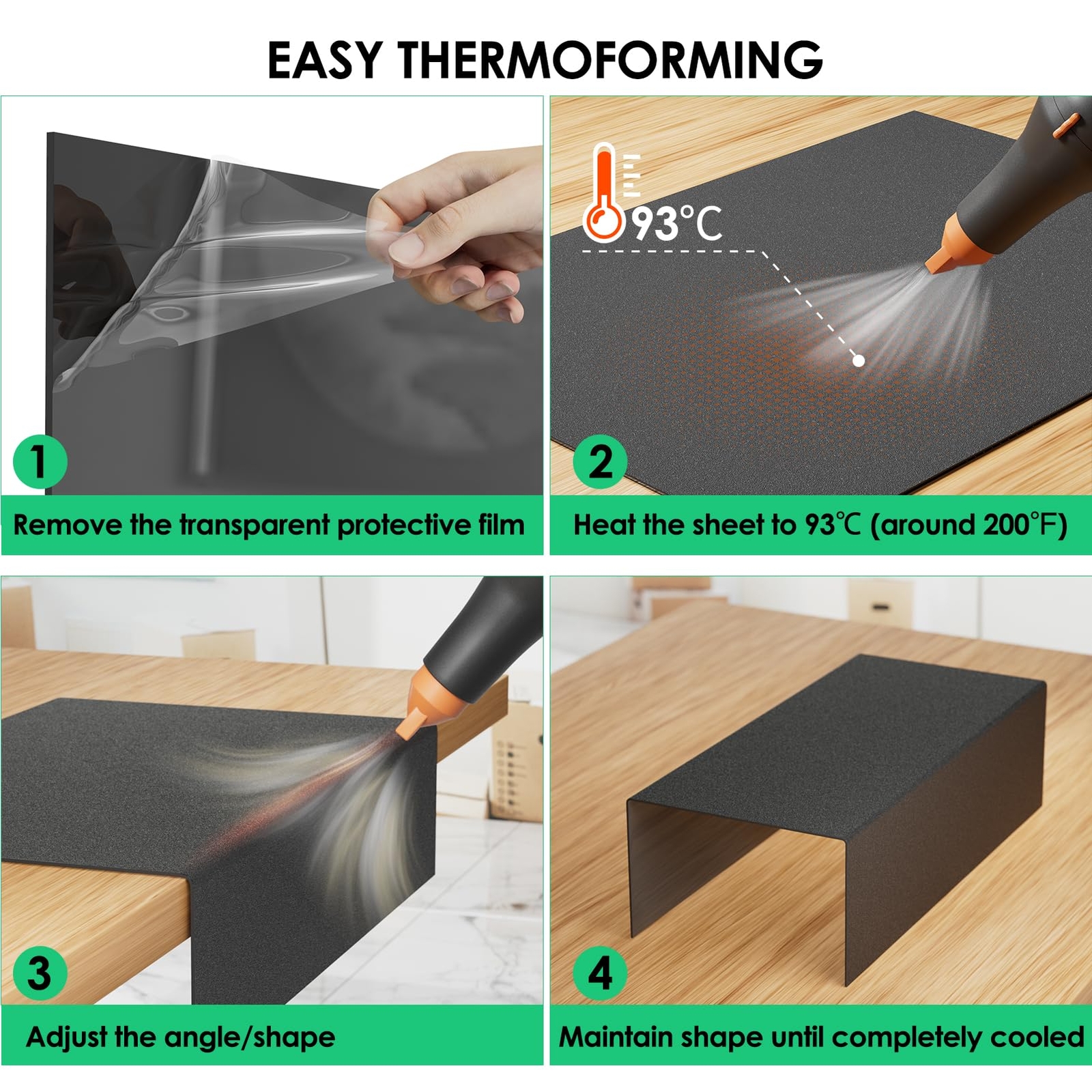 EASY THERMOFORMING

1

Remove the transparent protective film

93°C

2

Heat the sheet to 93℃ (around 200°F)

3

Adjust the angle/shape

4

Maintain shape until completely cooled