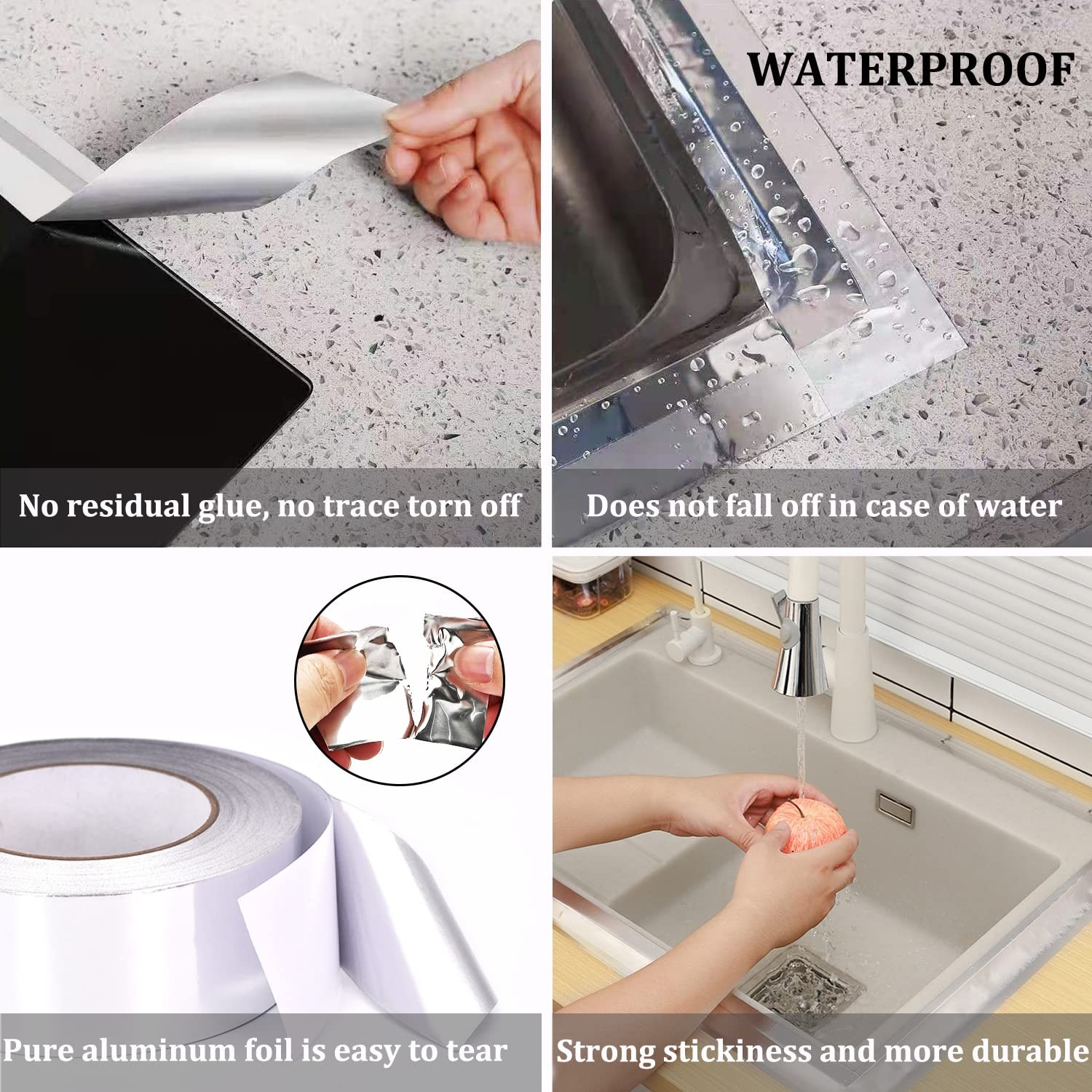 WATERPROOF

No residual glue, no trace torn off

Does not fall off in case of water

Pure aluminum foil is easy to tear

Strong stickiness and more durable