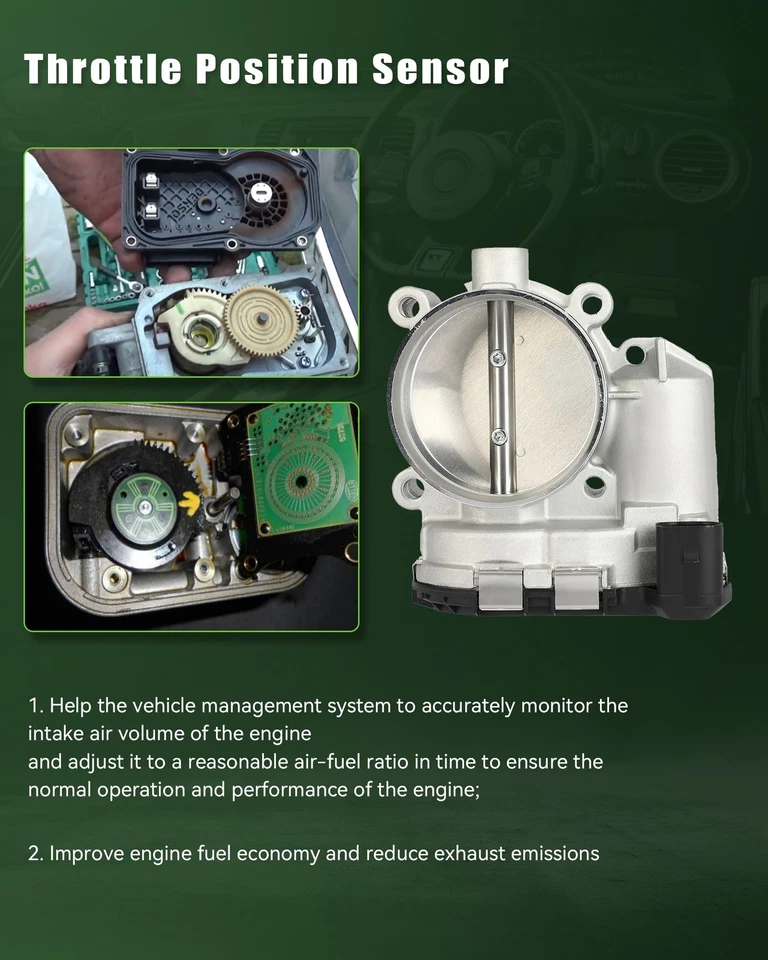 Throttle Position Sensor

1. Help the vehicle management system to accurately monitor the intake air volume of the engine
and adjust it to a reasonable air-fuel ratio in time to ensure the normal operation and performance of the engine;

2. Improve engine fuel economy and reduce exhaust emissions