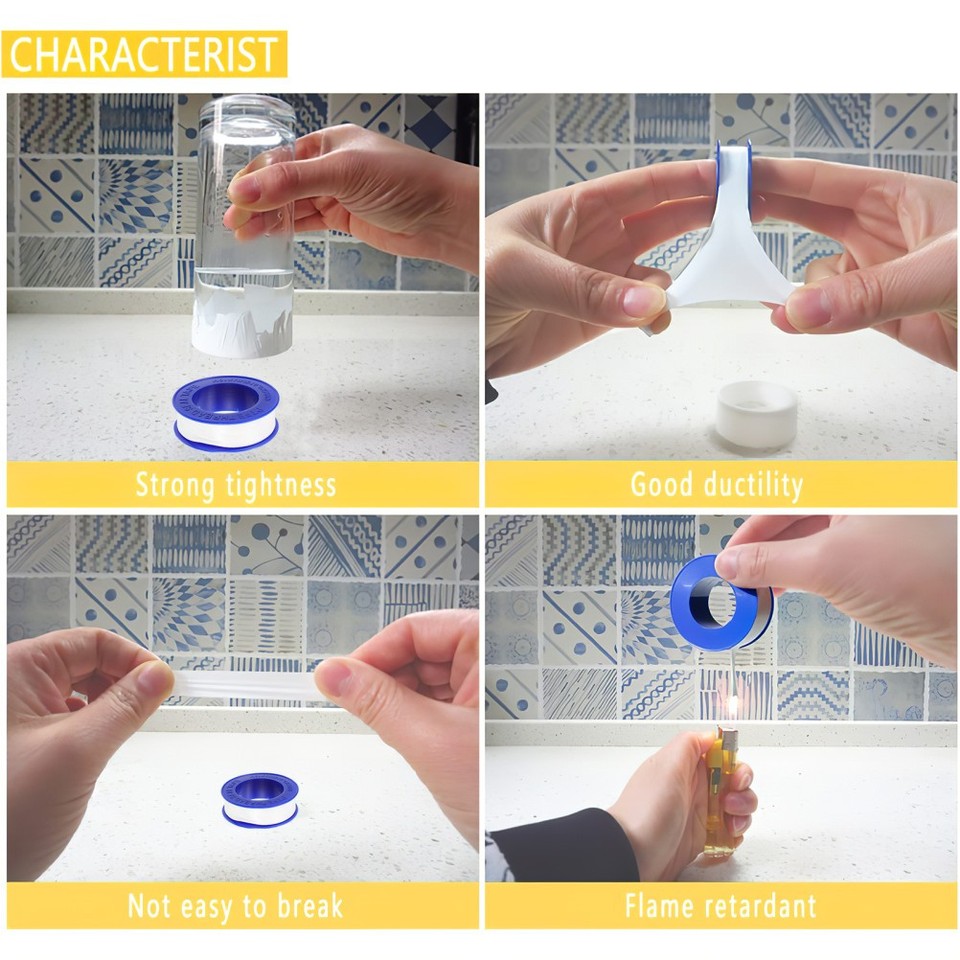 CHARACTERIST

Strong tightness

Good ductility

Not easy to break

Flame retardant