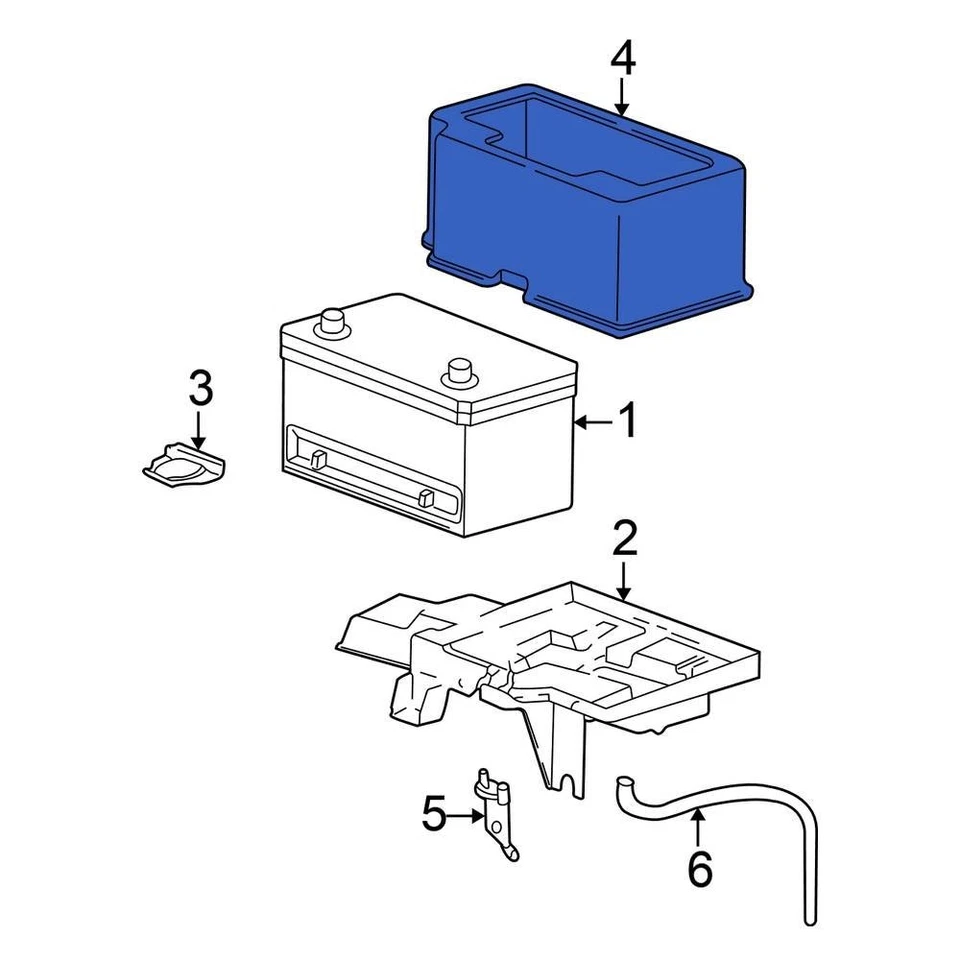 4
3
1
2
5
6